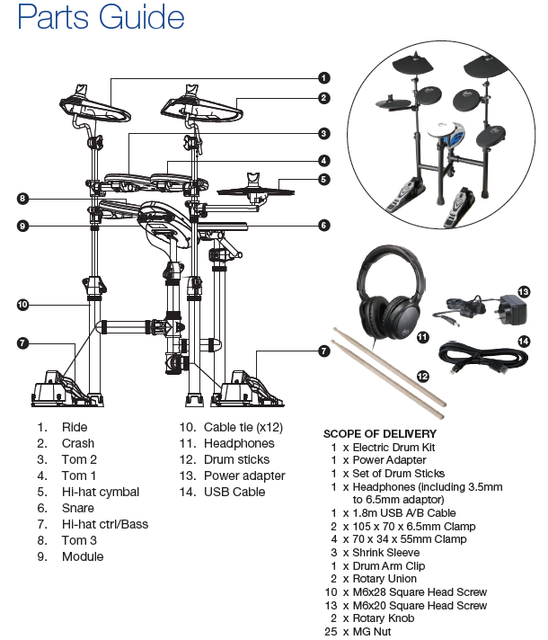 Parts Guide

1
2
3
4
5
8
9
6
10
7
7
13
11
14
12

1. Ride
2. Crash
3. Tom 2
4. Tom 1
5. Hi-hat cymbal
6. Snare
7. Hi-hat ctrl/Bass
8. Tom 3
9. Module

10. Cable tie (x12)
11. Headphones
12. Drum sticks
13. Power adapter
14. USB Cable

SCOPE OF DELIVERY
1 x Electric Drum Kit
1 x Power Adapter
1 x Set of Drum Sticks
1 x Headphones (including 3.5mm to 6.5mm adaptor)
1 x 1.8m USB A/B Cable
2 x 105 x 70 x 6.5mm Clamp
4 x 70 x 34 x 55mm Clamp
3 x Shrink Sleeve
1 x Drum Arm Clip
2 x Rotary Union
10 x M6x28 Square Head Screw
13 x M6x20 Square Head Screw
2 x Rotary Knob
25 x MG Nut