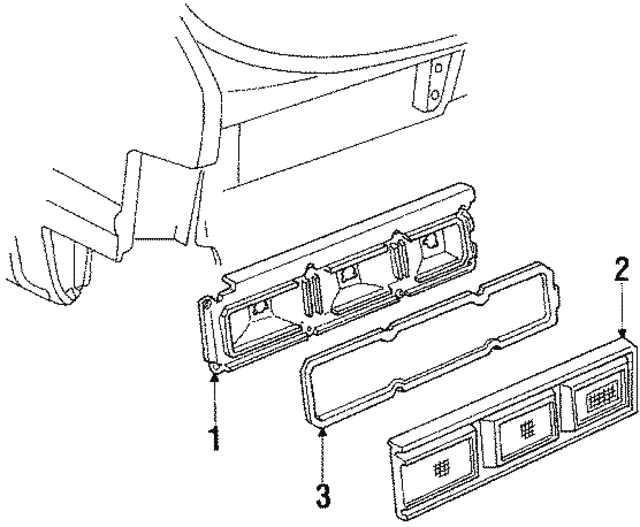 2
1
3