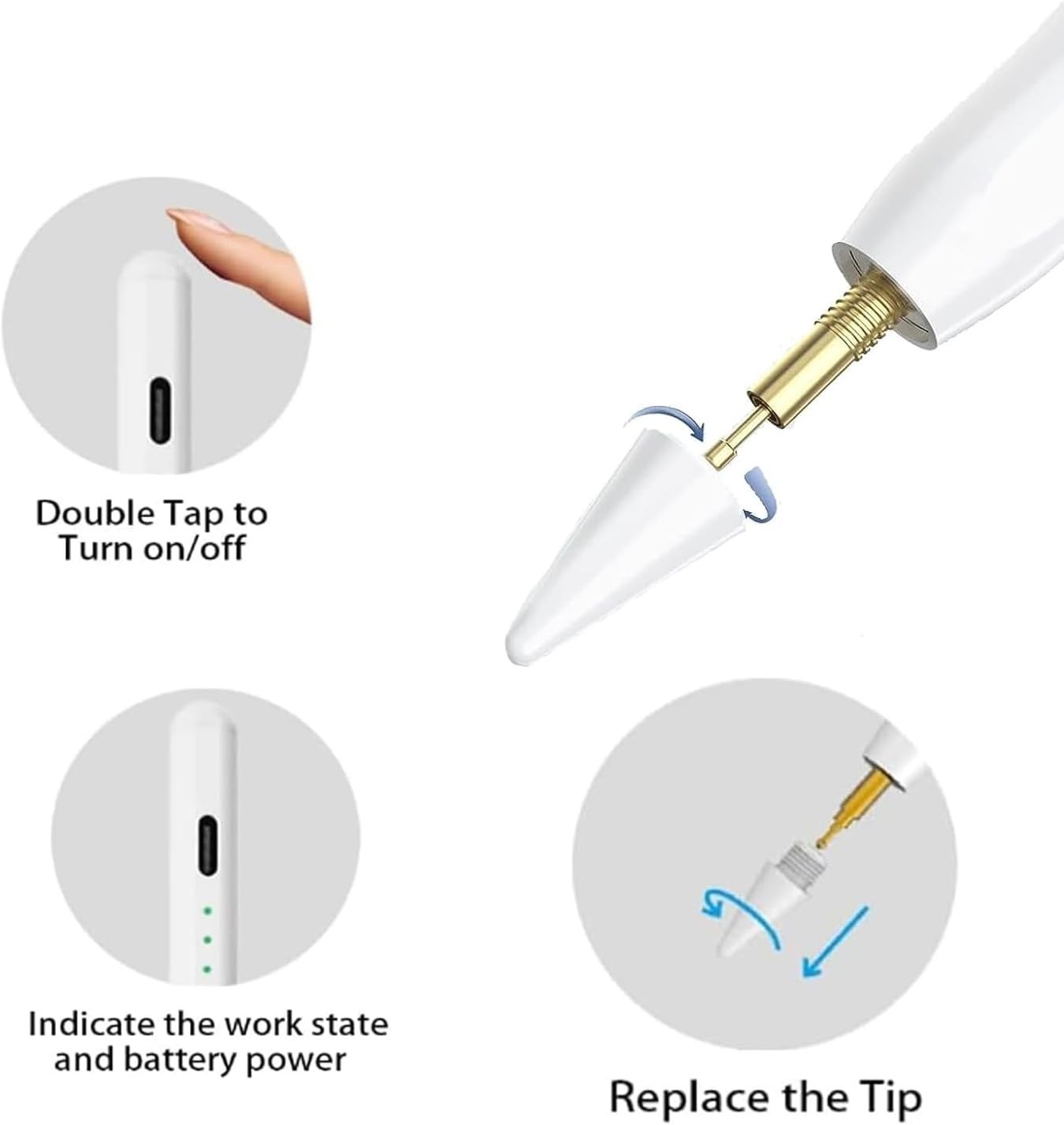 Double Tap to Turn on/off

Indicate the work state and battery power

Replace the Tip