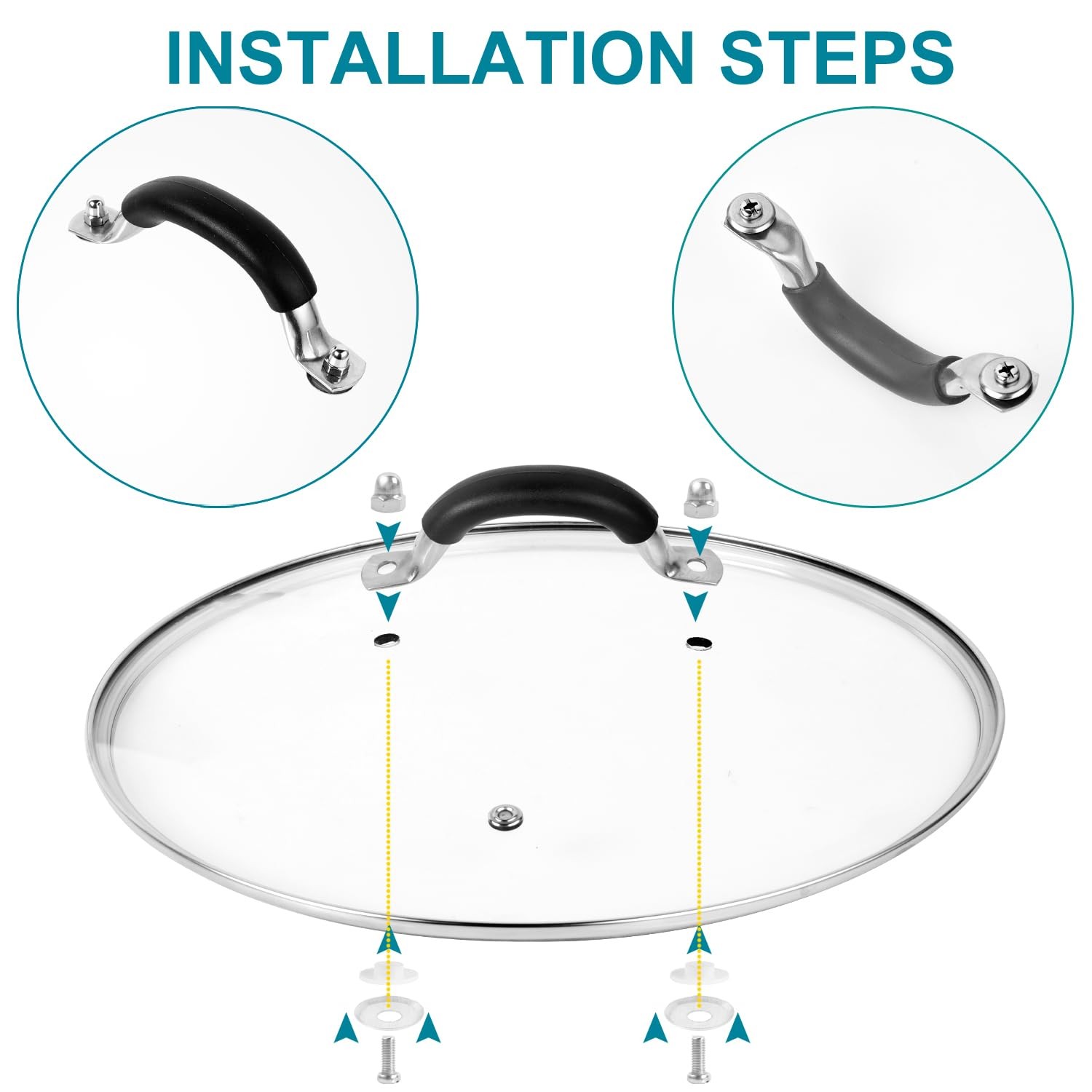 INSTALLATION STEPS