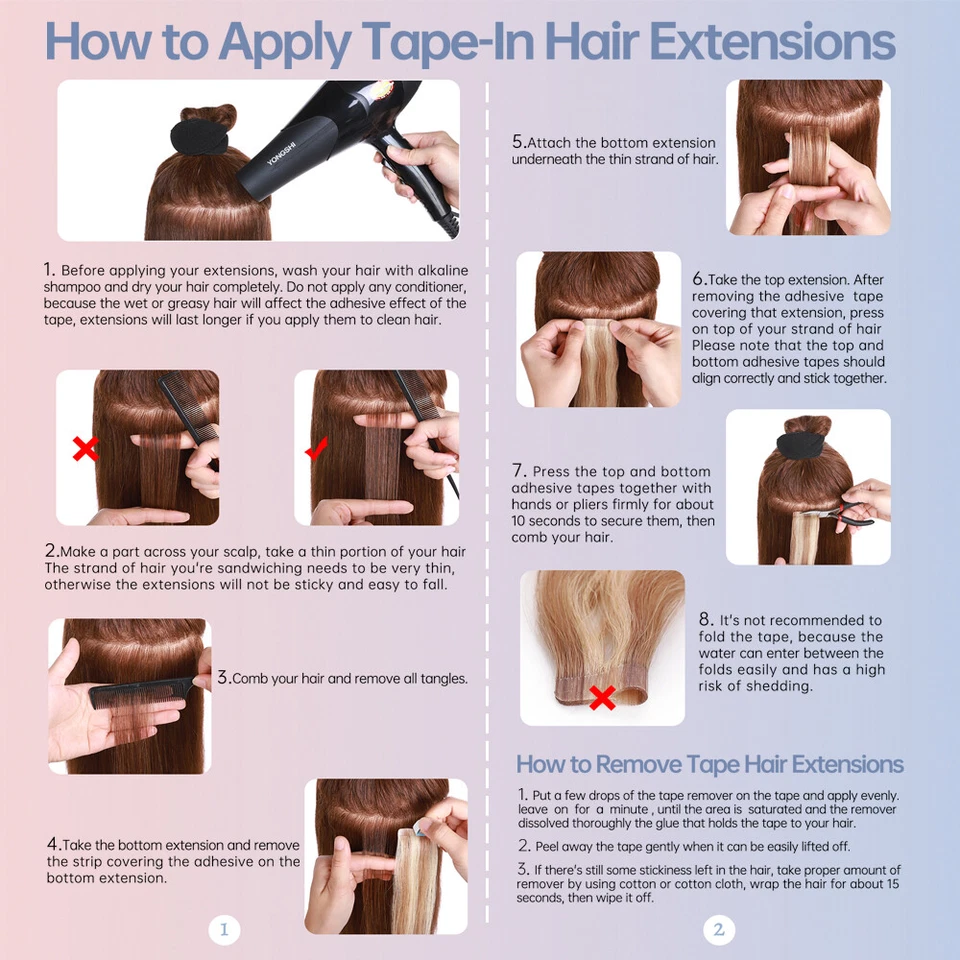 How to Apply Tape-In Hair Extensions

YONGSHI

1. Before applying your extensions, wash your hair with alkaline shampoo and dry your hair completely. Do not apply any conditioner, because the wet or greasy hair will affect the adhesive effect of the tape, extensions will last longer if you apply them to clean hair.

2.Make a part across your scalp, take a thin portion of your hair The strand of hair you're sandwiching needs to be very thin, otherwise the extensions will not be sticky and easy to fall.

3.Comb your hair and remove all tangles.

4.Take the bottom extension and remove the strip covering the adhesive on the bottom extension.

1

5.Attach the bottom extension underneath the thin strand of hair.

6.Take the top extension. After removing the adhesive tape covering that extension, press on top of your strand of hair Please note that the top and bottom adhesive tapes should align correctly and stick together.

7. Press the top and bottom adhesive tapes together with hands or pliers firmly for about 10 seconds to secure them, then comb your hair.

8. It's not recommended to fold the tape, because the water can enter between the folds easily and has a high risk of shedding.

How to Remove Tape Hair Extensions

1. Put a few drops of the tape remover on the tape and apply evenly. leave on for a minute , until the area is saturated and the remover dissolved thoroughly the glue that holds the tape to your hair.

2. Peel away the tape gently when it can be easily lifted off.

3. If there's still some stickiness left in the hair, take proper amount of remover by using cotton or cotton cloth, wrap the hair for about 15 seconds, then wipe it off.

2