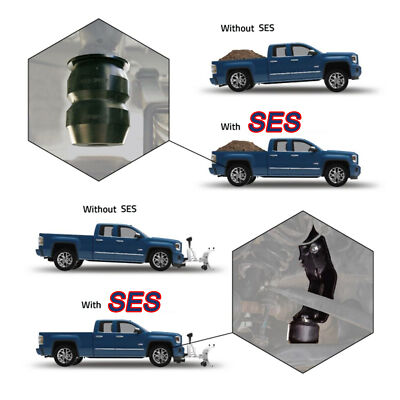 Without SES

With SES

Without SES

With SES