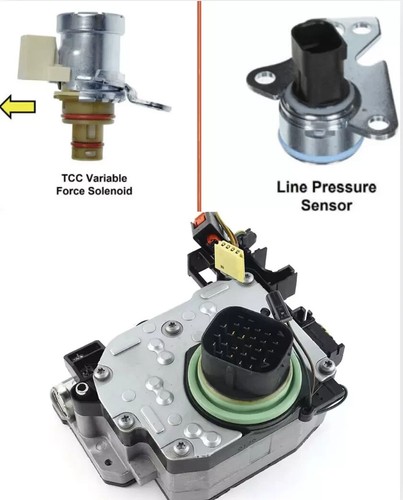 TCC Variable Force Solenoid

Line Pressure Sensor