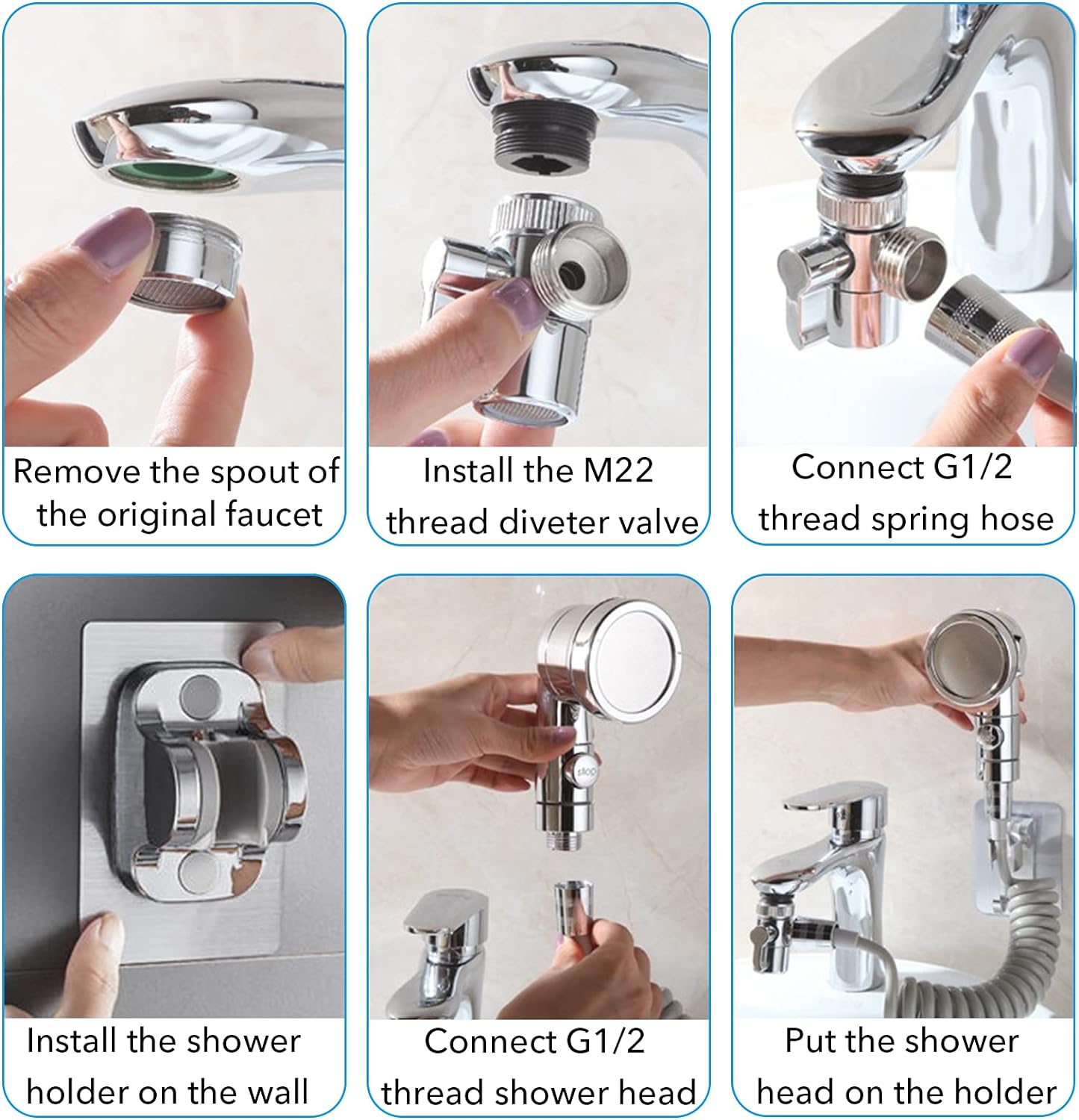 Remove the spout of the original faucet

Install the M22 thread diveter valve

Connect G1/2 thread spring hose

Install the shower holder on the wall

stop

Connect G1/2 thread shower head

Put the shower head on the holder