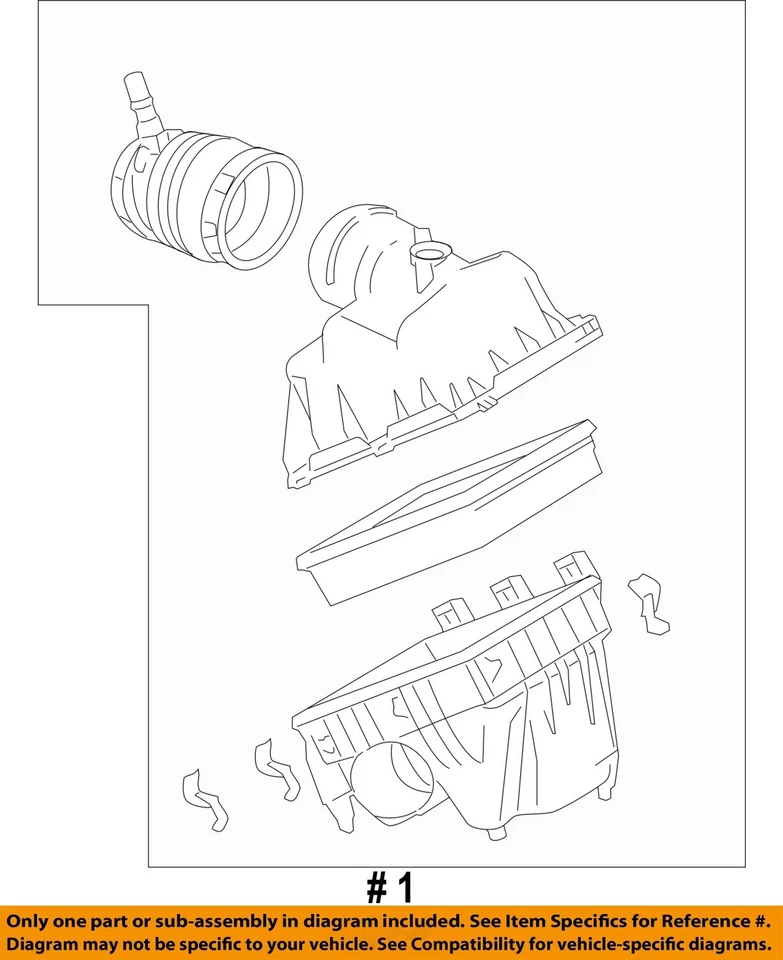 # 1

Only one part or sub-assembly in diagram included. See Item Specifics for Reference #.
Diagram may not be specific to your vehicle. See Compatibility for vehicle-specific diagrams.