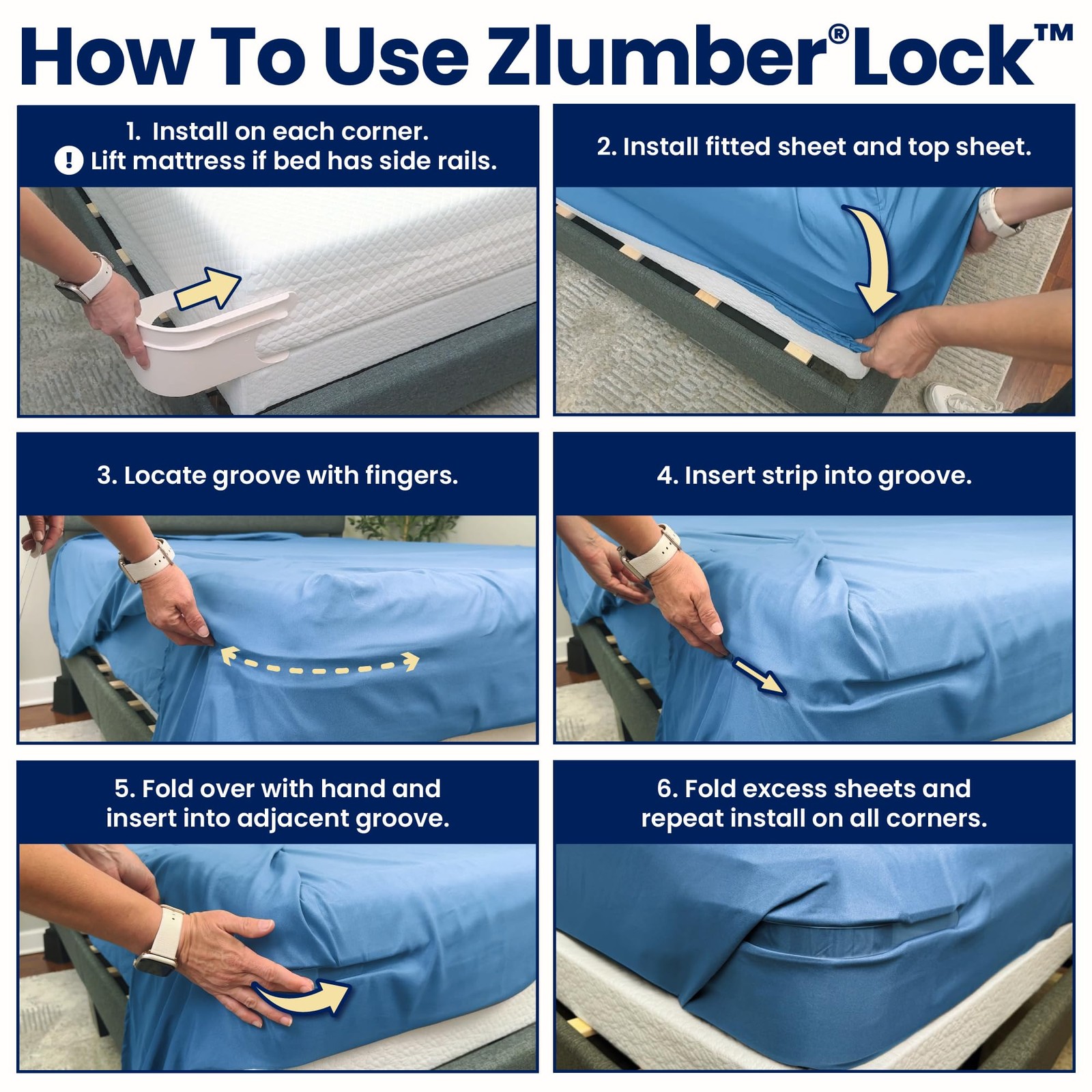 How To Use Zlumber® Lock™

1. Install on each corner.
! Lift mattress if bed has side rails.

2. Install fitted sheet and top sheet.

3. Locate groove with fingers.

4. Insert strip into groove.

5. Fold over with hand and insert into adjacent groove.

6. Fold excess sheets and repeat install on all corners.