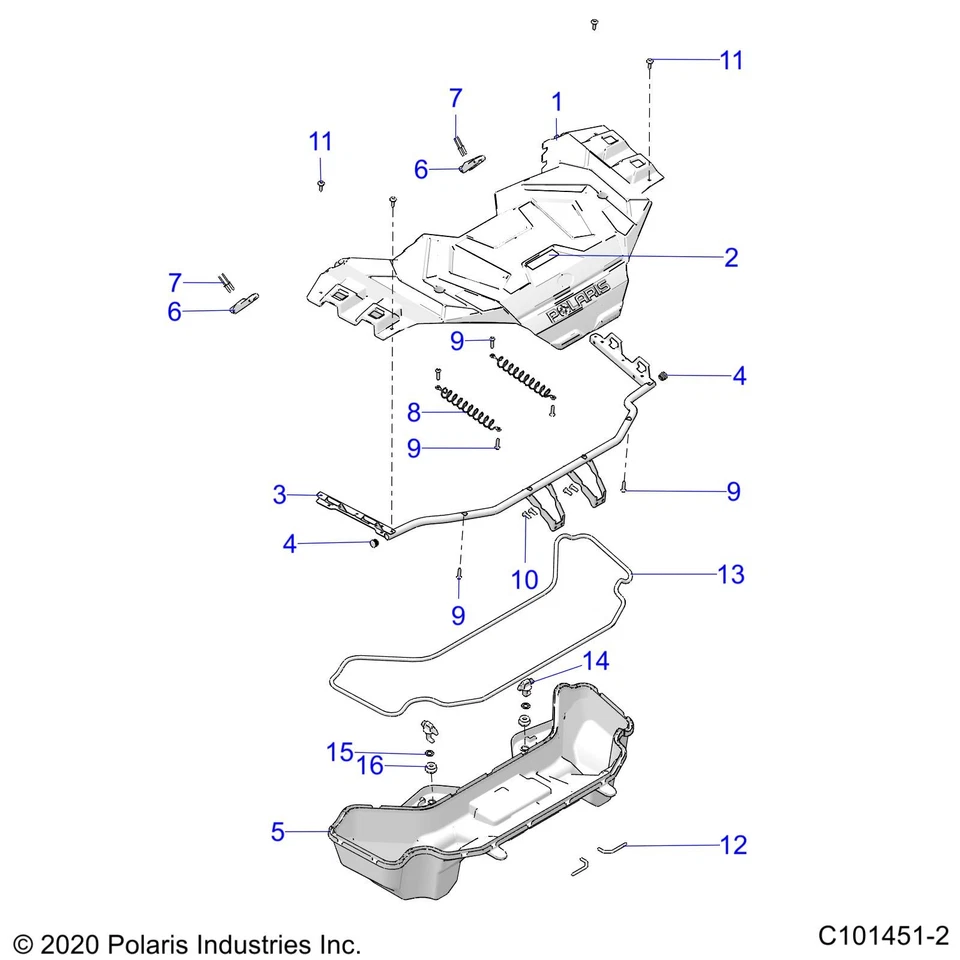 11
7
1
11
6
2
7
6
POLARIS
9
4
8
9
3
9
4
10
13
9
14
15
16
5
12
© 2020 Polaris Industries Inc.
C101451-2