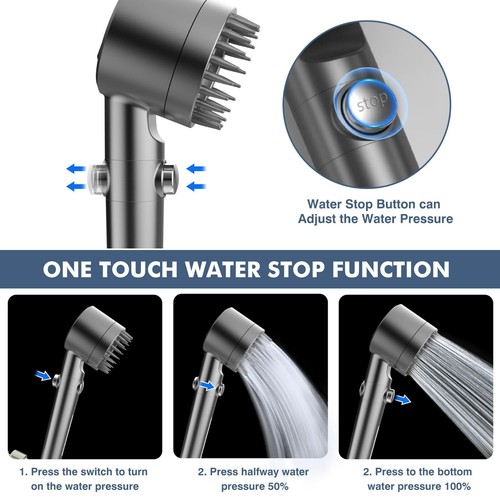 stop

Water Stop Button can Adjust the Water Pressure

ONE TOUCH WATER STOP FUNCTION

1. Press the switch to turn on the water pressure

2. Press halfway water pressure 50%

2. Press to the bottom water pressure 100%