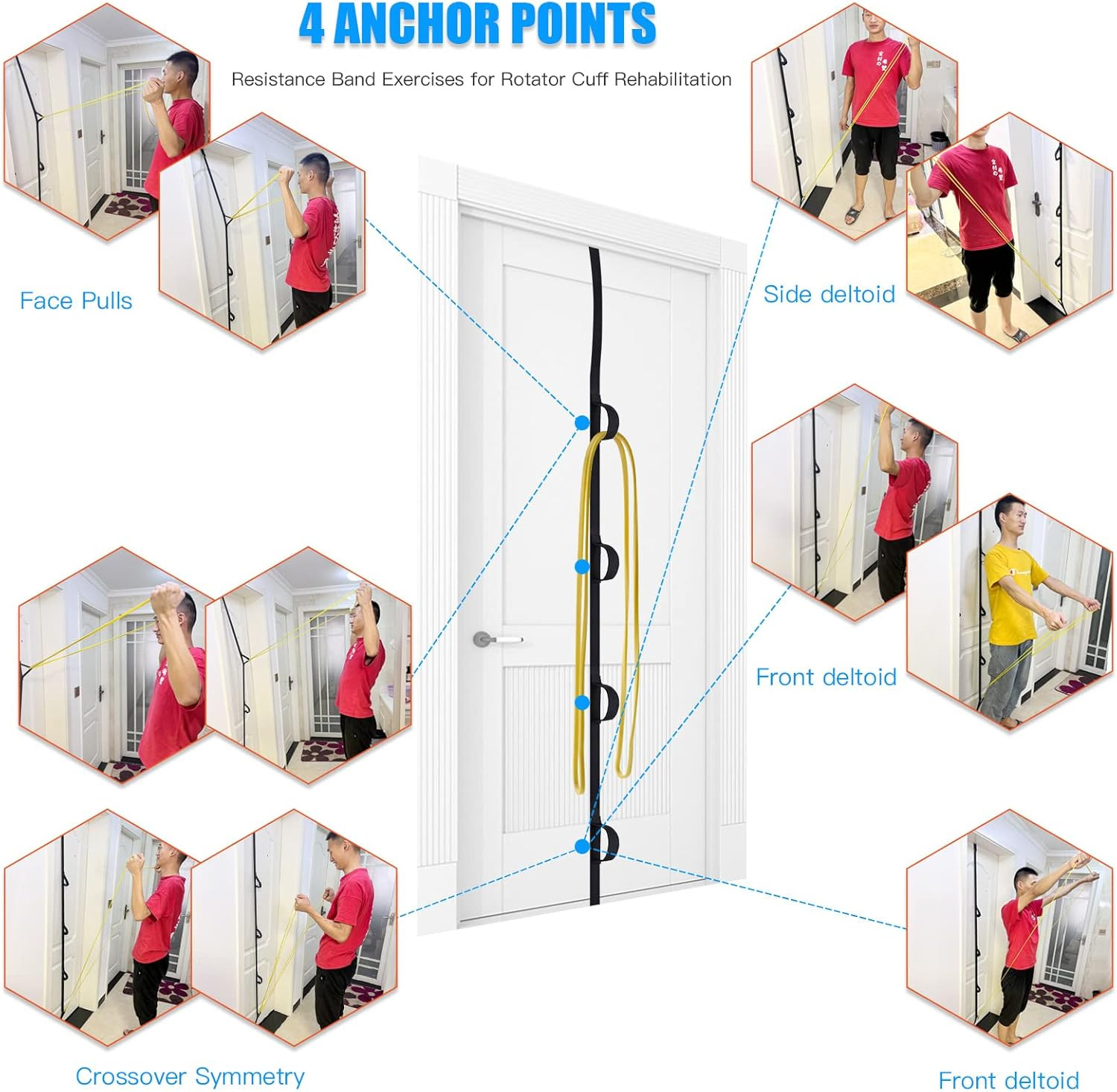 4 ANCHOR POINTS

Resistance Band Exercises for Rotator Cuff Rehabilitation

Face Pulls

Side deltoid

Front deltoid

Crossover Symmetry

Front deltoid