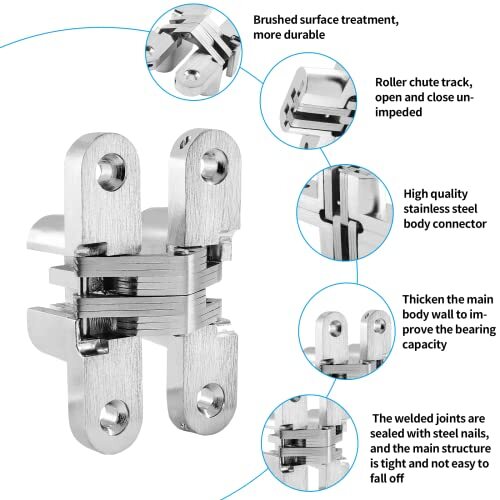 Brushed surface treatment, more durable

Roller chute track, open and close unimpeded

High quality stainless steel body connector

Thicken the main body wall to improve the bearing capacity

The welded joints are sealed with steel nails, and the main structure is tight and not easy to fall off