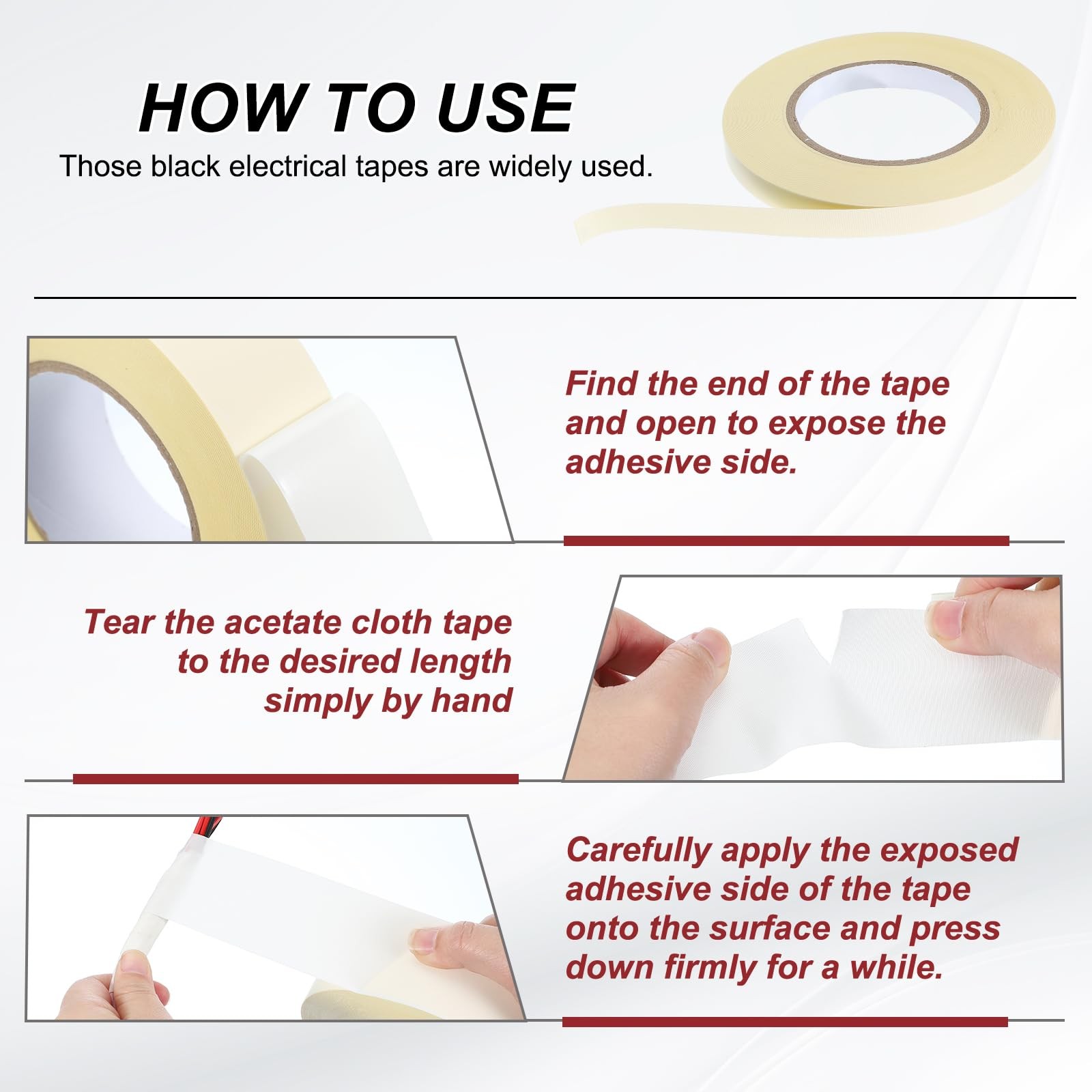 HOW TO USE
Those black electrical tapes are widely used.

Find the end of the tape and open to expose the adhesive side.

Tear the acetate cloth tape to the desired length simply by hand

Carefully apply the exposed adhesive side of the tape onto the surface and press down firmly for a while.