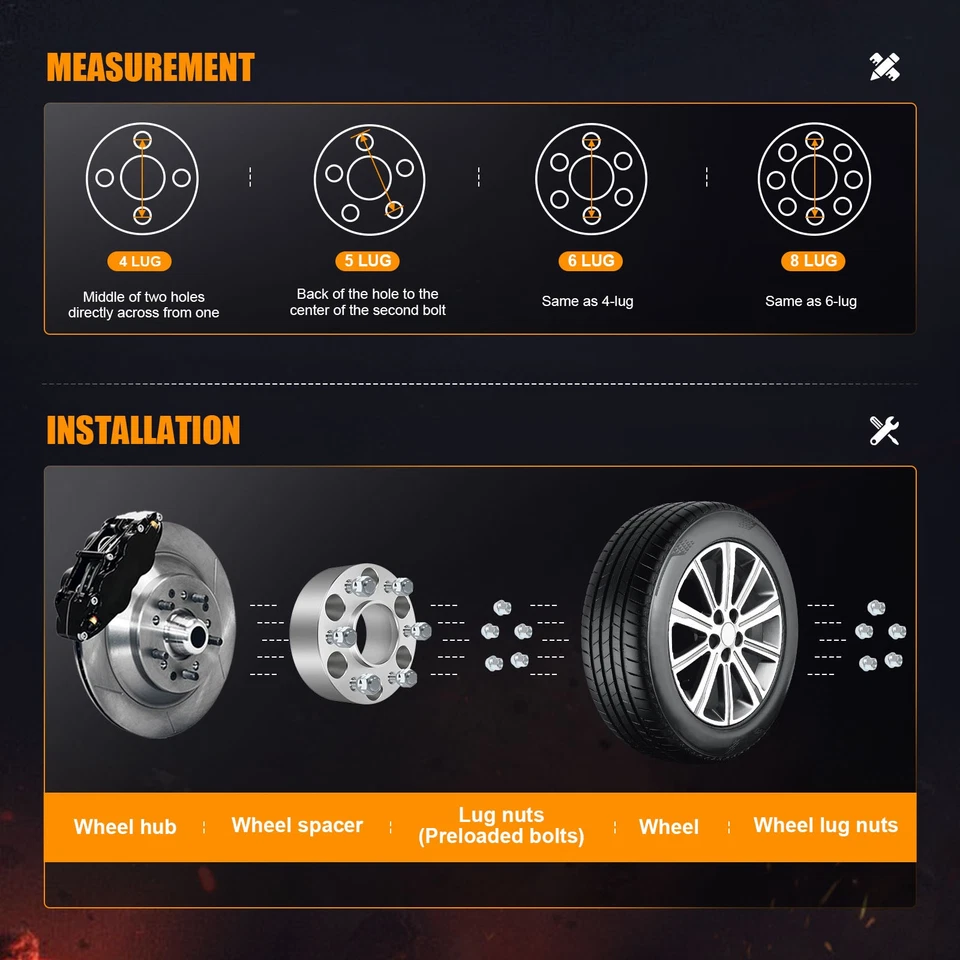 MEASUREMENT

4 LUG
Middle of two holes directly across from one

5 LUG
Back of the hole to the center of the second bolt

6 LUG
Same as 4-lug

8 LUG
Same as 6-lug

INSTALLATION

Wheel hub

Wheel spacer

Lug nuts
(Preloaded bolts)

Wheel

Wheel lug nuts