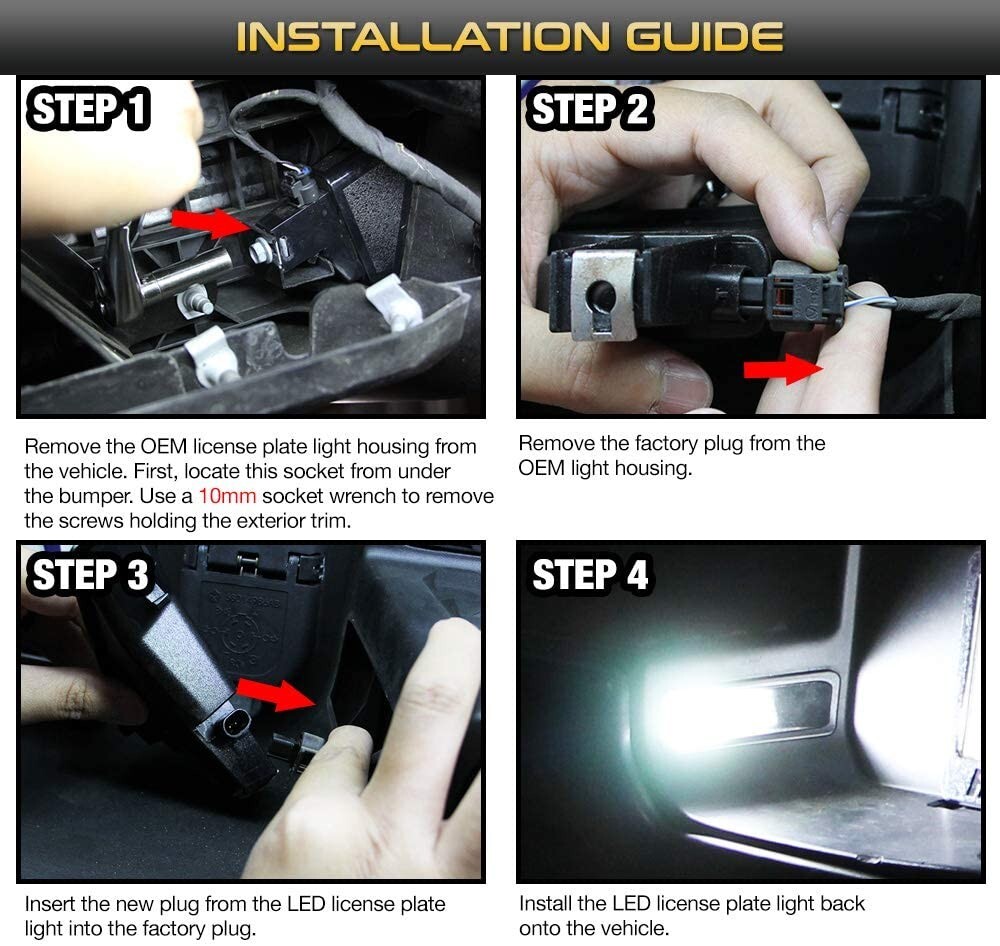 INSTALLATION GUIDE

STEP 1

Remove the OEM license plate light housing from the vehicle. First, locate this socket from under the bumper. Use a 10mm socket wrench to remove the screws holding the exterior trim.

STEP 2

Remove the factory plug from the OEM light housing.

STEP 3

Insert the new plug from the LED license plate light into the factory plug.

STEP 4

Install the LED license plate light back onto the vehicle.