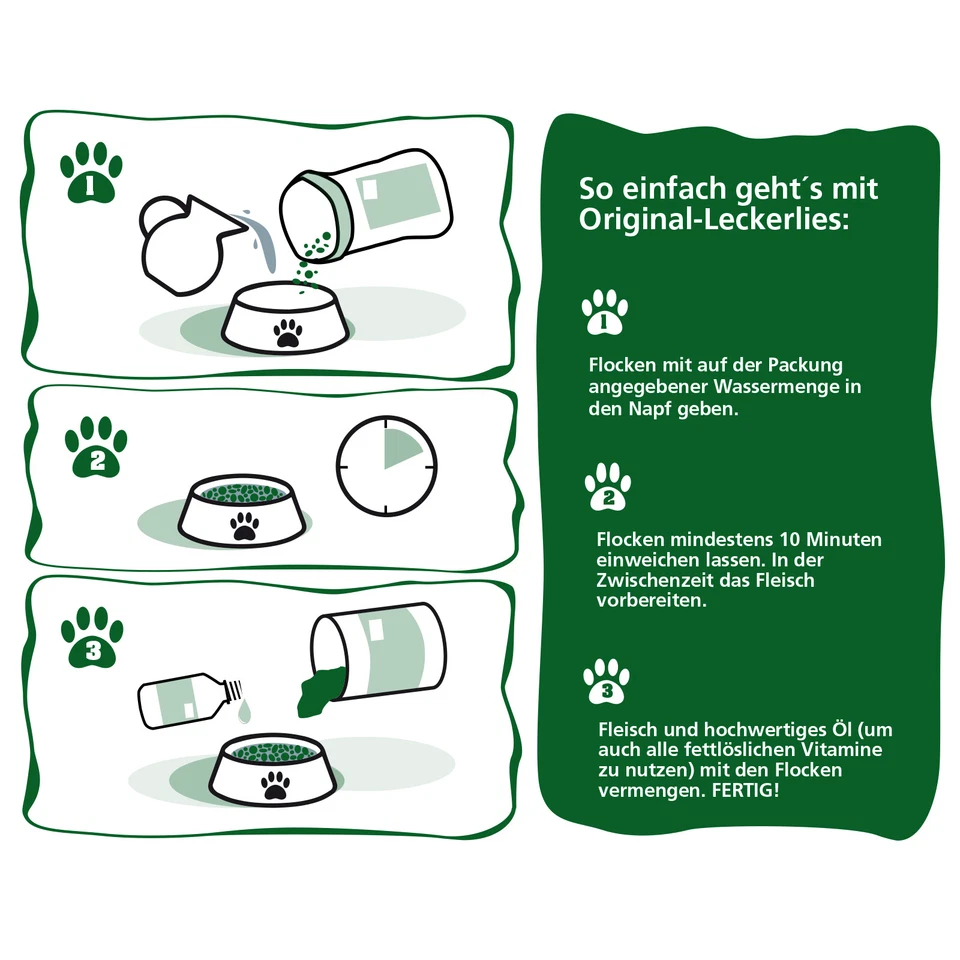 1

2

3

So einfach geht´s mit Original-Leckerlies:

1

Flocken mit auf der Packung angegebener Wassermenge in den Napf geben.

2

Flocken mindestens 10 Minuten einweichen lassen. In der Zwischenzeit das Fleisch vorbereiten.

3

Fleisch und hochwertiges Öl (um auch alle fettlöslichen Vitamine zu nutzen) mit den Flocken vermengen. FERTIG!