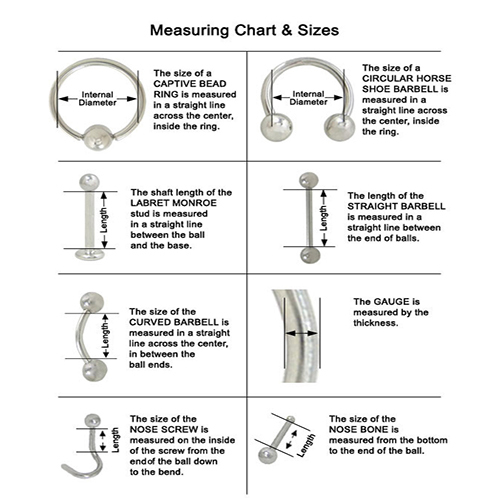 Measuring Chart & Sizes

Internal Diameter

The size of a CAPTIVE BEAD RING is measured in a straight line across the center, inside the ring.

Internal Diameter

The size of a CIRCULAR HORSE SHOE BARBELL is measured in a straight line across the center, inside the ring.

Length

The shaft length of the LABRET MONROE stud is measured in a straight line between the ball and the base.

Length

The length of the STRAIGHT BARBELL is measured in a straight line between the end of balls.

Length

The size of the CURVED BARBELL is measured in a straight line across the center, in between the ball ends.

The GAUGE is measured by the thickness.

Length

The size of the NOSE SCREW is measured on the inside of the screw from the endof the ball down to the bend.

Length

The size of the NOSE BONE is measured from the bottom to the end of the ball.