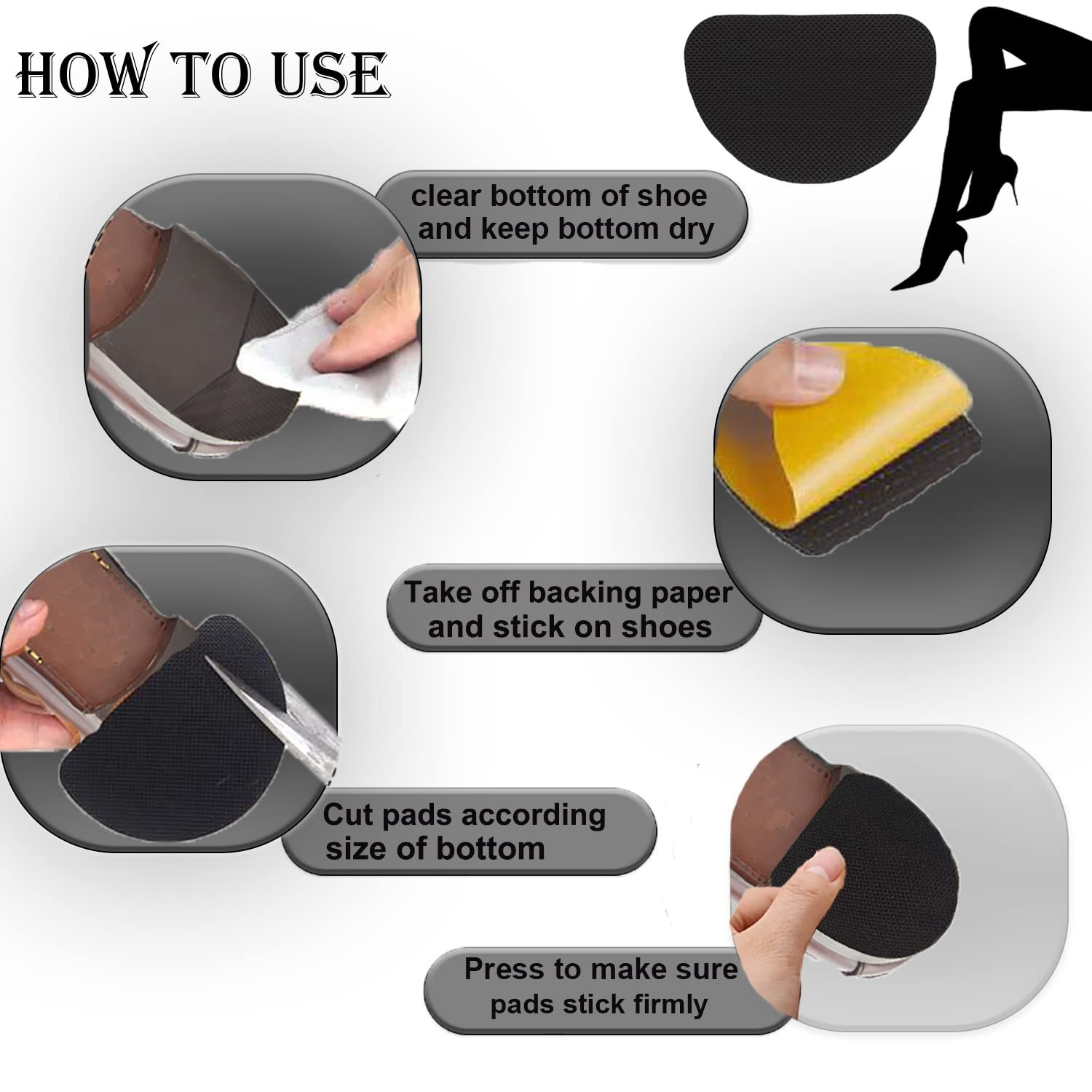 HOW TO USE

clear bottom of shoe and keep bottom dry

Take off backing paper and stick on shoes

Cut pads according size of bottom

Press to make sure pads stick firmly