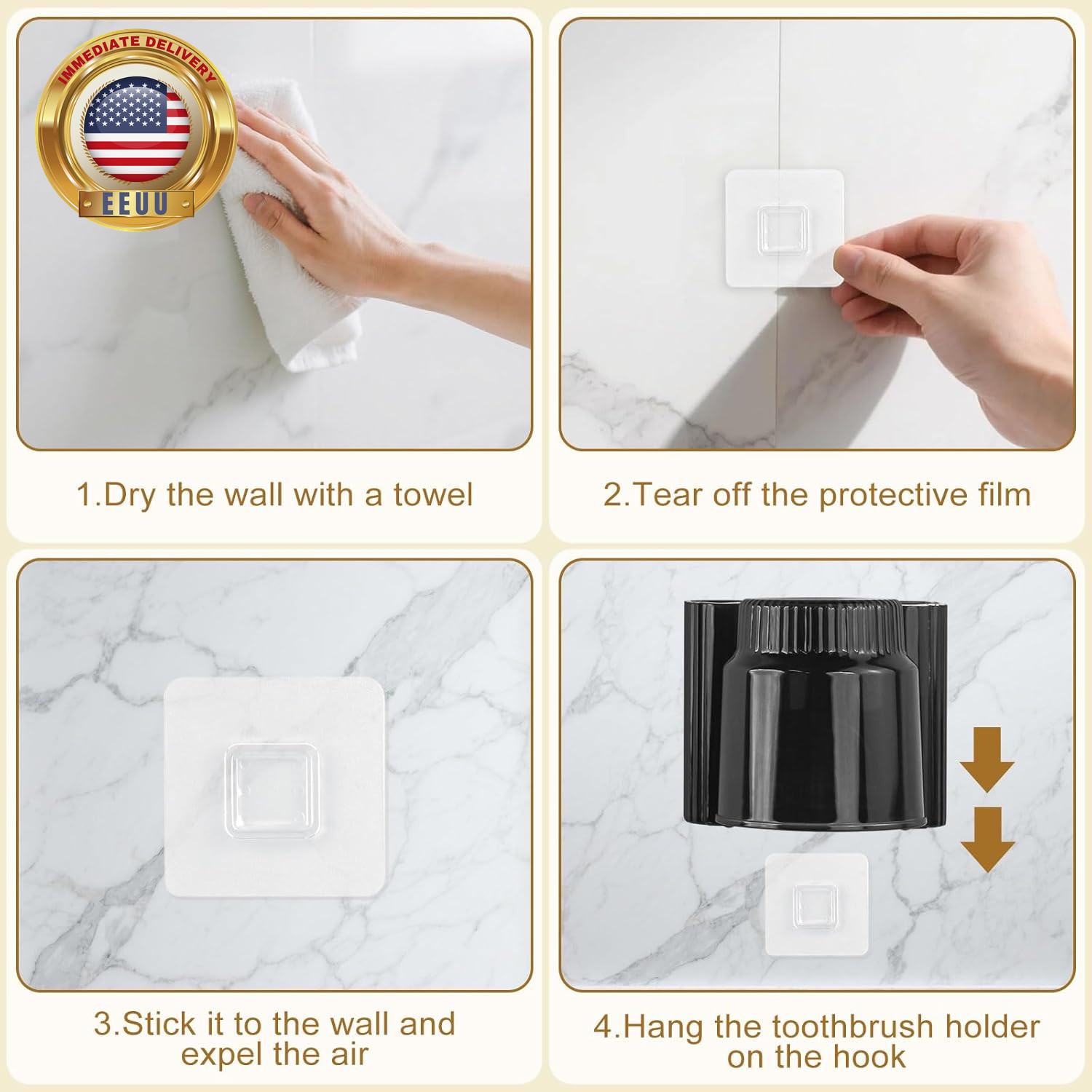 IMMEDIATE DELIVERY
EEUU

1.Dry the wall with a towel

2.Tear off the protective film

3.Stick it to the wall and expel the air

4.Hang the toothbrush holder on the hook