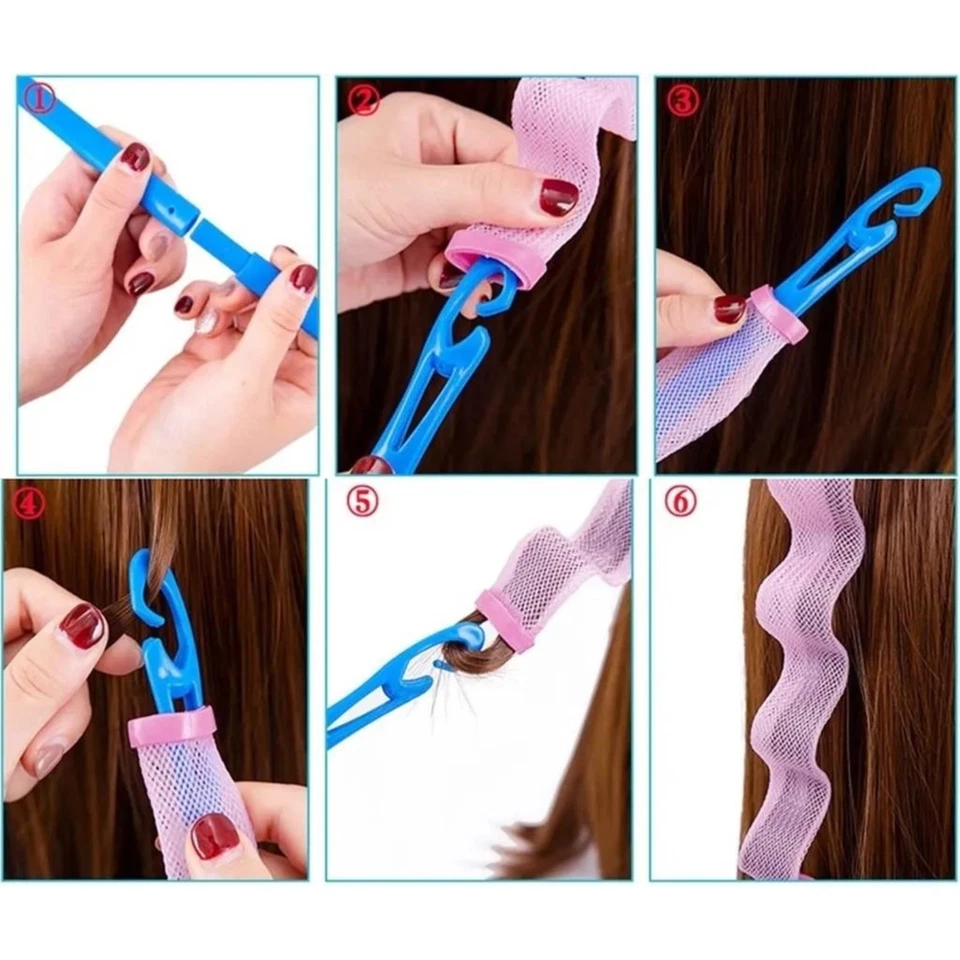 ①

②

③

④

⑤

⑥