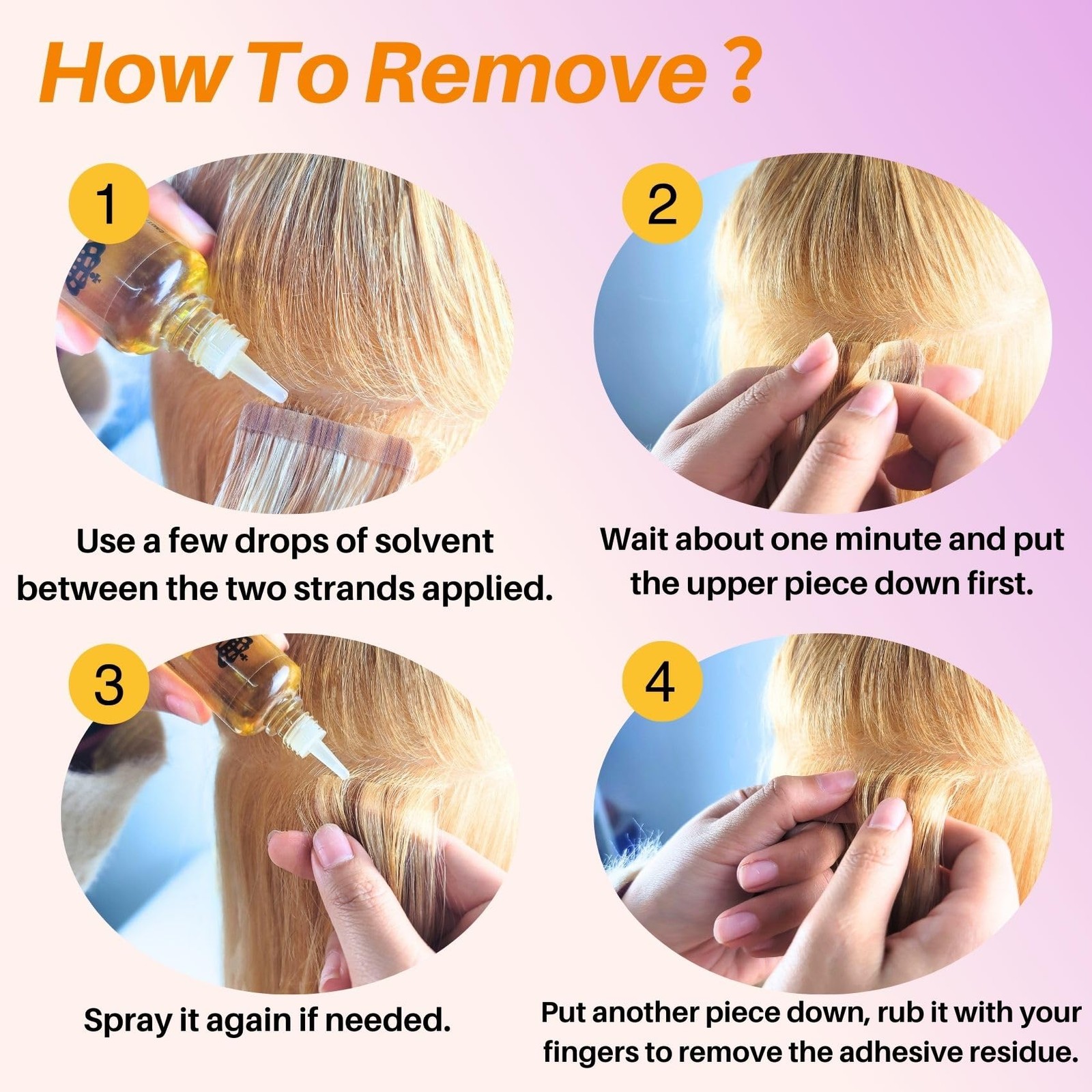 How To Remove ?

1

Use a few drops of solvent between the two strands applied.

2

Wait about one minute and put the upper piece down first.

3

Spray it again if needed.

4

Put another piece down, rub it with your fingers to remove the adhesive residue.