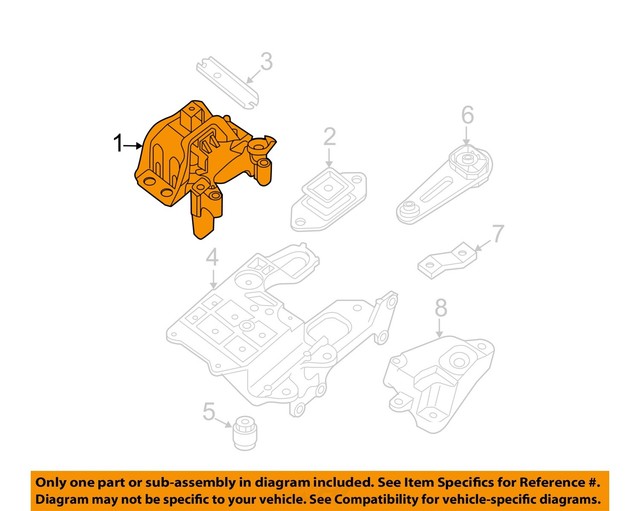 3

1

2

6

7

4

8

5

Only one part or sub-assembly in diagram included. See Item Specifics for Reference #. Diagram may not be specific to your vehicle. See Compatibility for vehicle-specific diagrams.