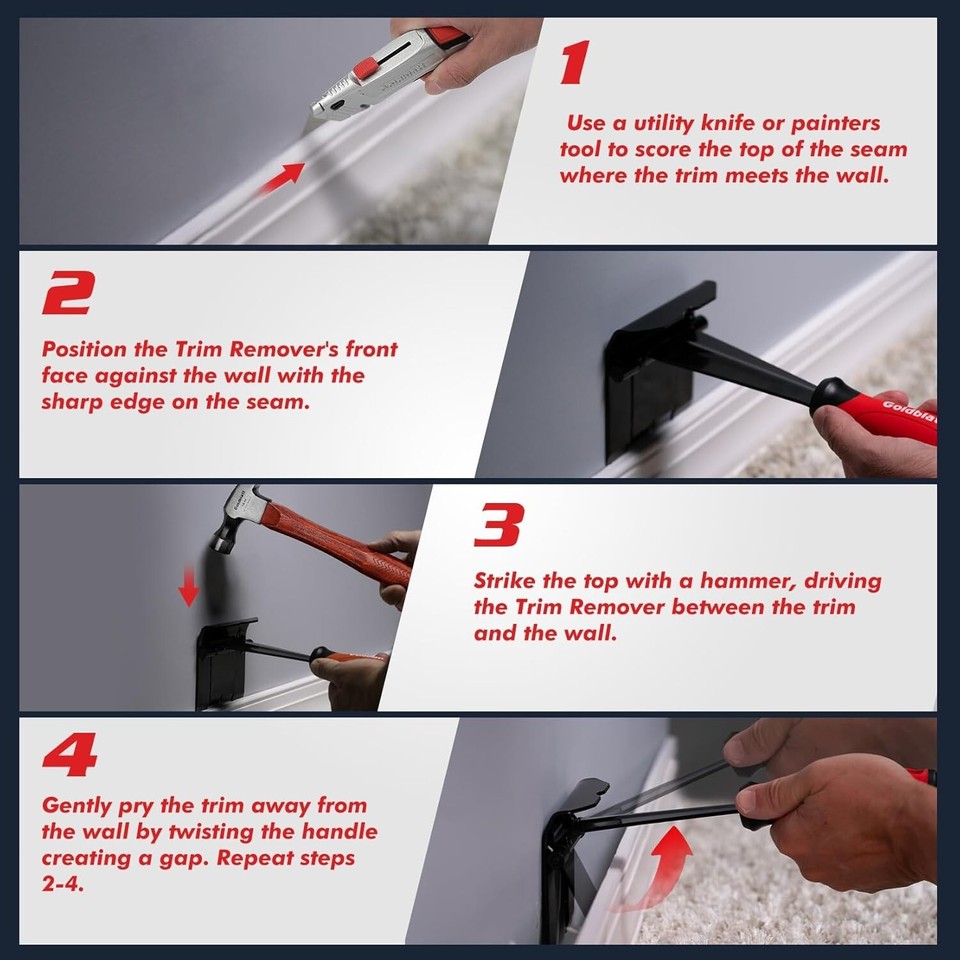 1

Use a utility knife or painters tool to score the top of the seam where the trim meets the wall.

2

Position the Trim Remover's front face against the wall with the sharp edge on the seam.

Goldblat

3

Strike the top with a hammer, driving the Trim Remover between the trim and the wall.

4

Gently pry the trim away from the wall by twisting the handle creating a gap. Repeat steps 2-4.