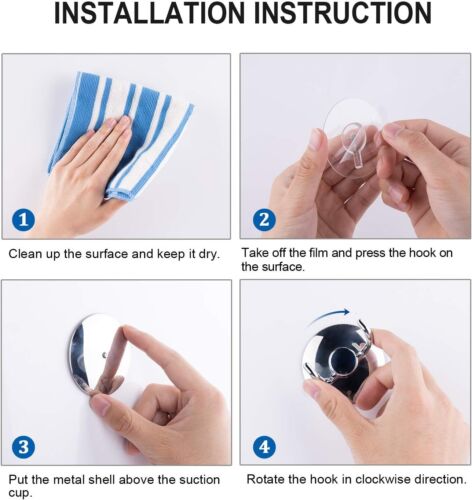 INSTALLATION INSTRUCTION

1

Clean up the surface and keep it dry.

2

Take off the film and press the hook on the surface.

3

Put the metal shell above the suction cup.

4

Rotate the hook in clockwise direction.