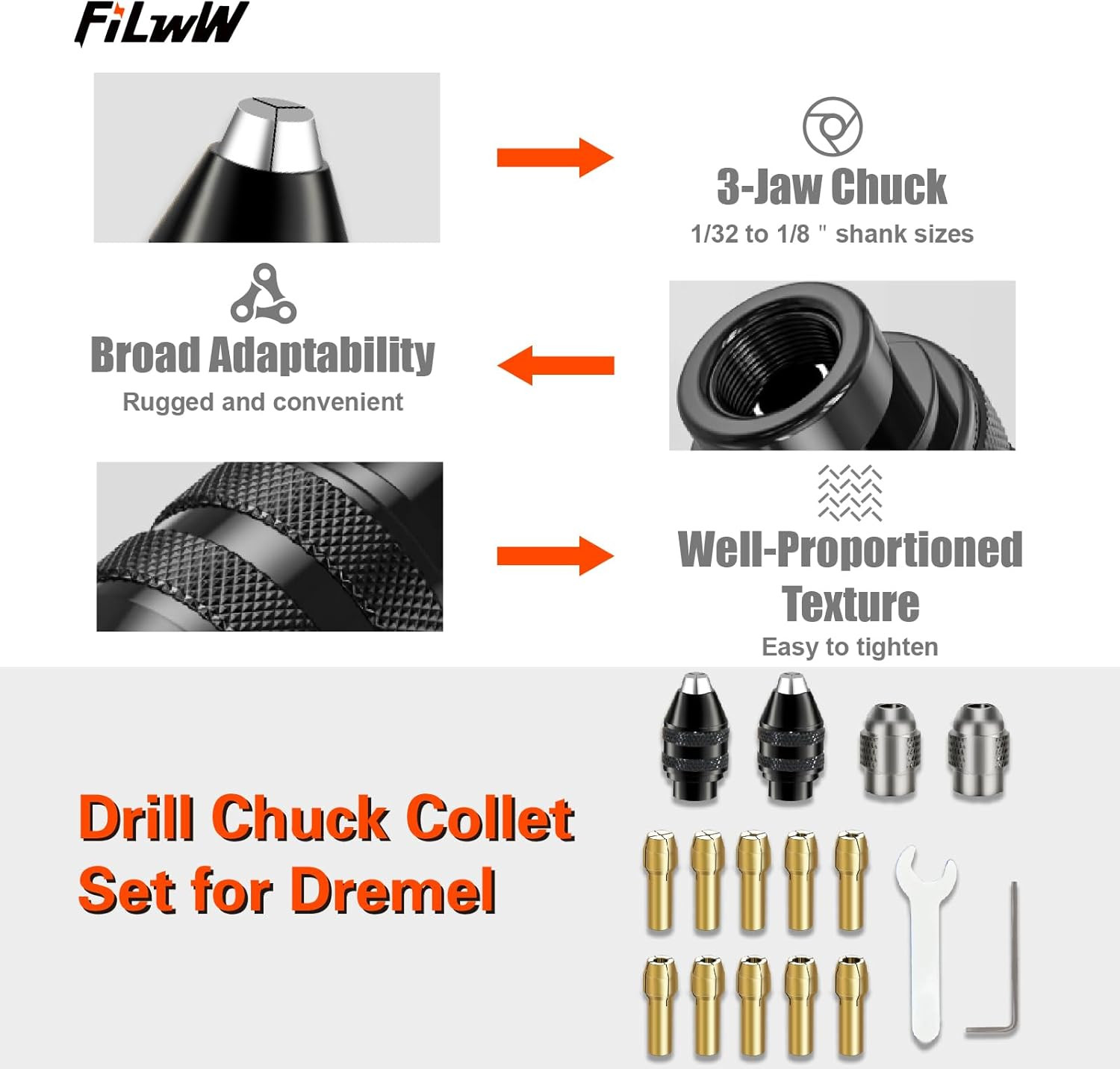 FiLwW

3-Jaw Chuck
1/32 to 1/8 " shank sizes

Broad Adaptability
Rugged and convenient

Well-Proportioned Texture
Easy to tighten

Drill Chuck Collet Set for Dremel