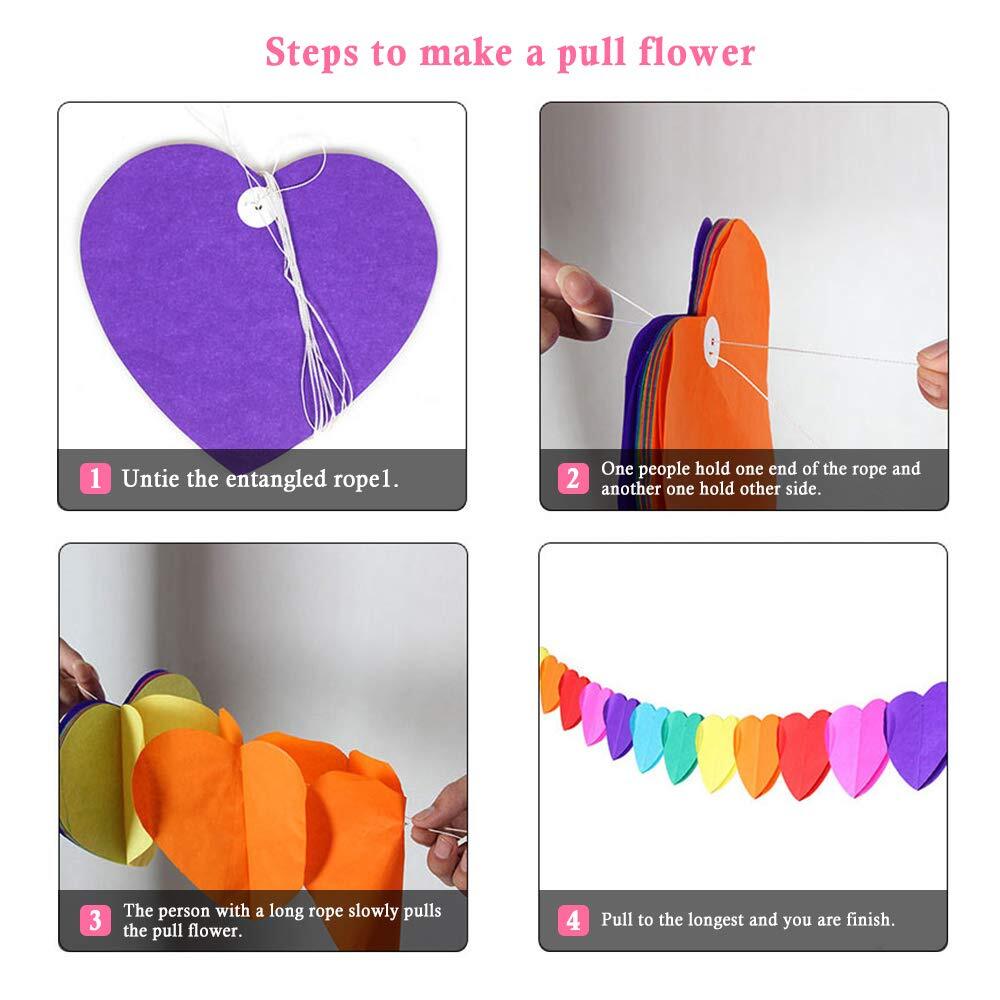 Steps to make a pull flower

1 Untie the entangled rope1.

2 One people hold one end of the rope and another one hold other side.

3 The person with a long rope slowly pulls the pull flower.

4 Pull to the longest and you are finish.