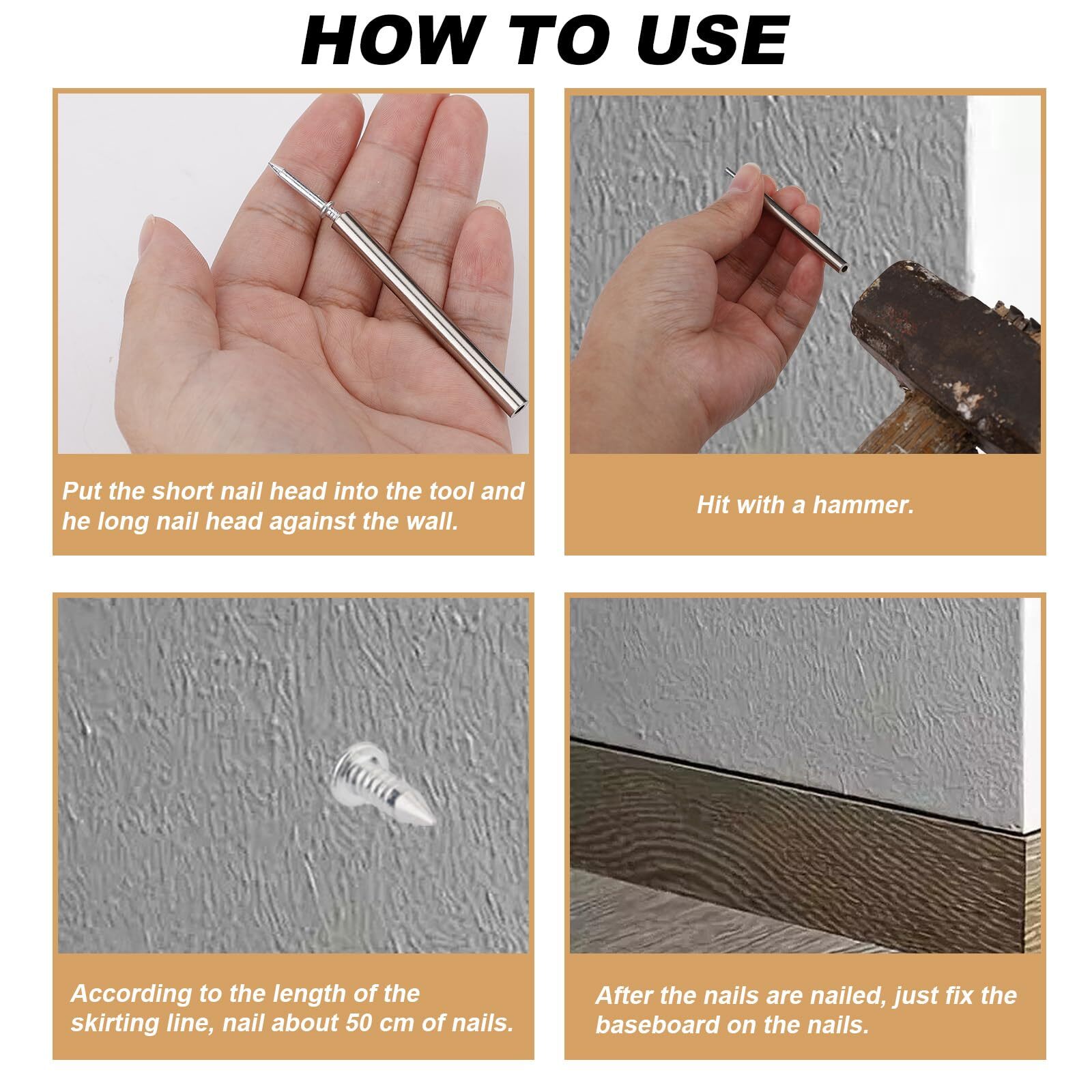 HOW TO USE

Put the short nail head into the tool and he long nail head against the wall.

Hit with a hammer.

According to the length of the skirting line, nail about 50 cm of nails.

After the nails are nailed, just fix the baseboard on the nails.