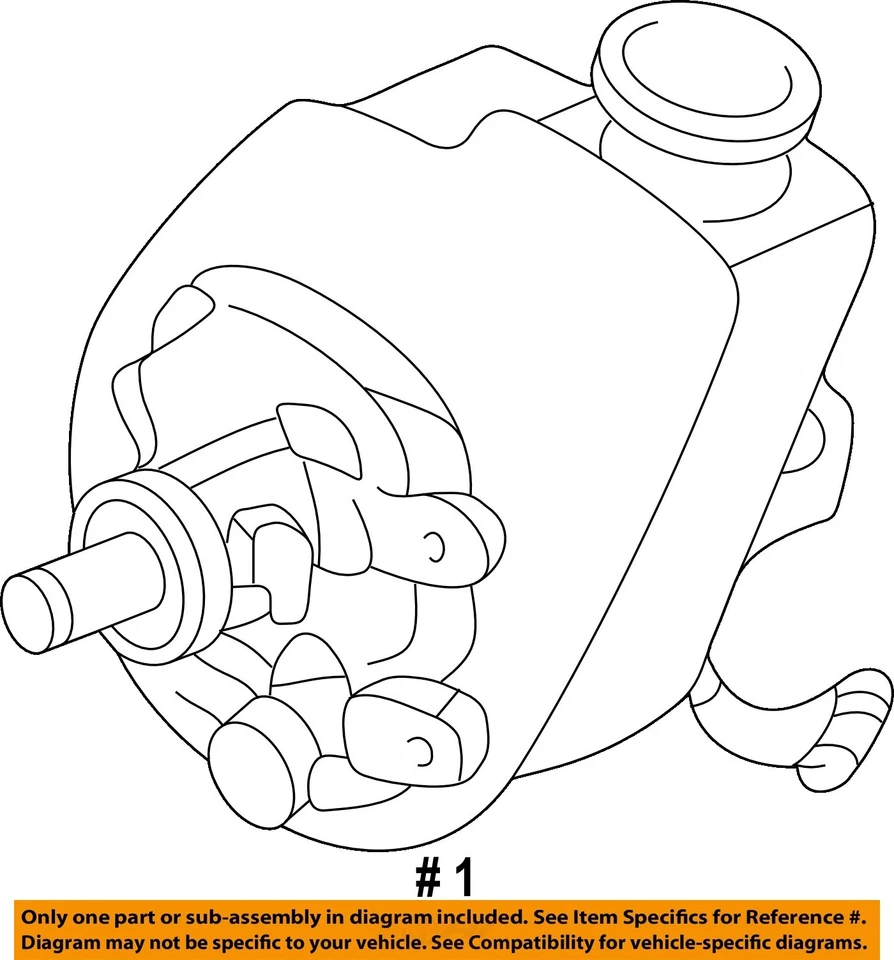 # 1

Only one part or sub-assembly in diagram included. See Item Specifics for Reference #.
Diagram may not be specific to your vehicle. See Compatibility for vehicle-specific diagrams.