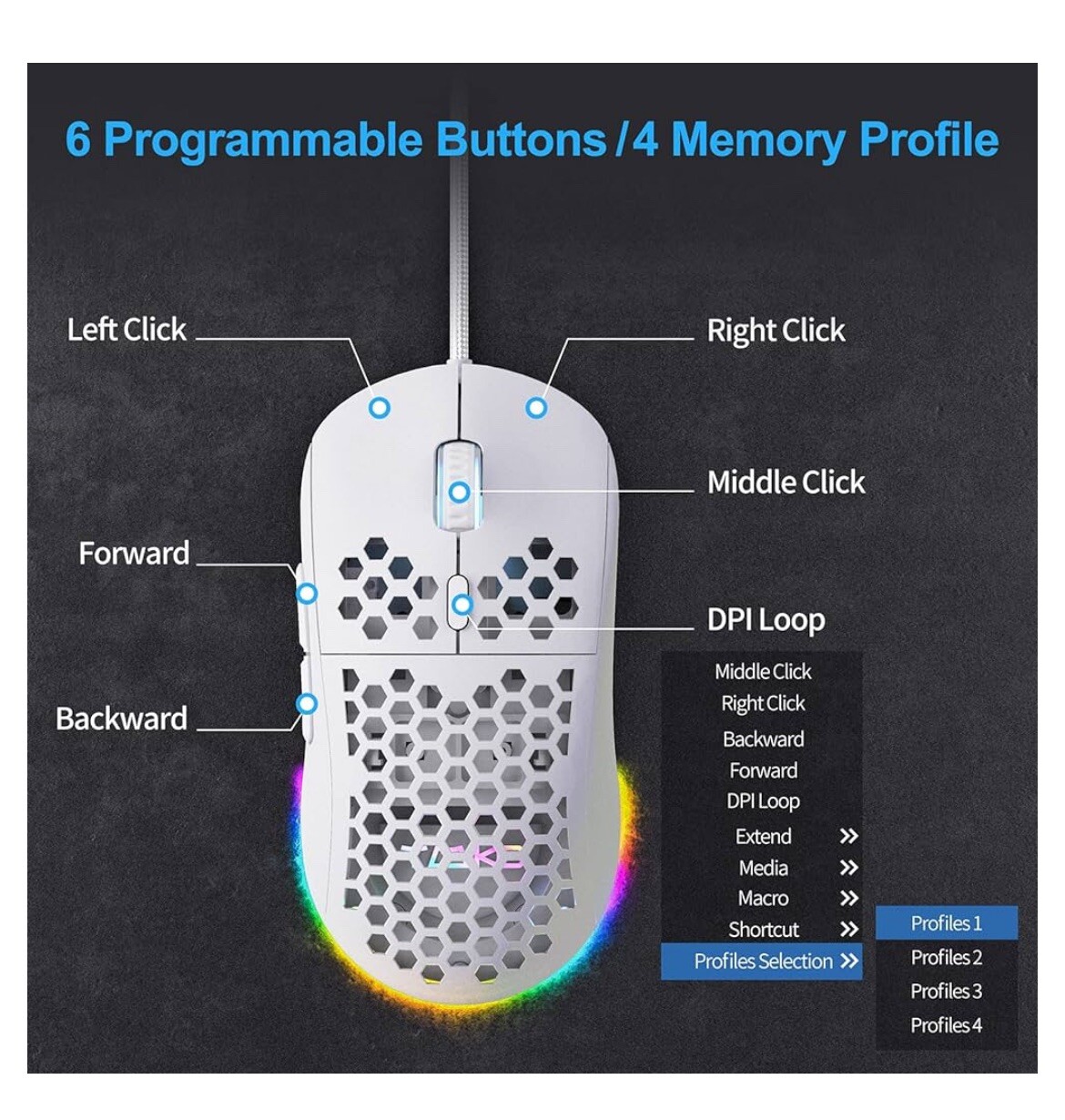 6 Programmable Buttons /4 Memory Profile

Left Click

Right Click

Middle Click

Forward

DPI Loop

Backward

Middle Click
Right Click
Backward
Forward
DPI Loop
Extend »
Media »
Macro »
Shortcut »
Profiles Selection »

Profiles 1
Profiles 2
Profiles 3
Profiles 4