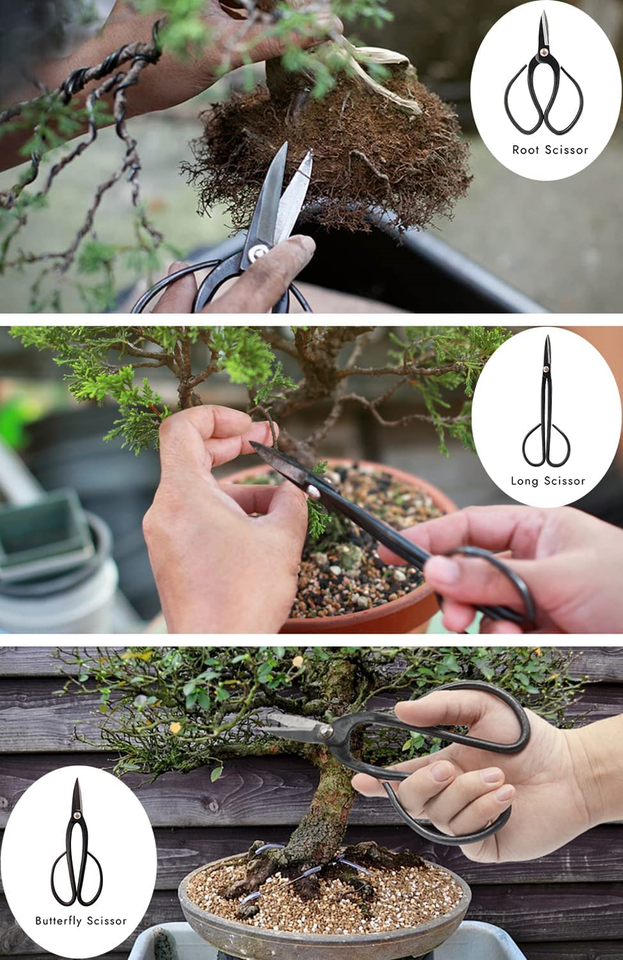 Root Scissor

Long Scissor

Butterfly Scissor