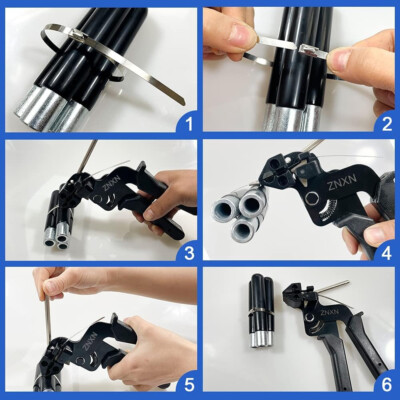 1

2

ZNXN

3

ZNXN

4

ZNXN

5

ZNXN

6