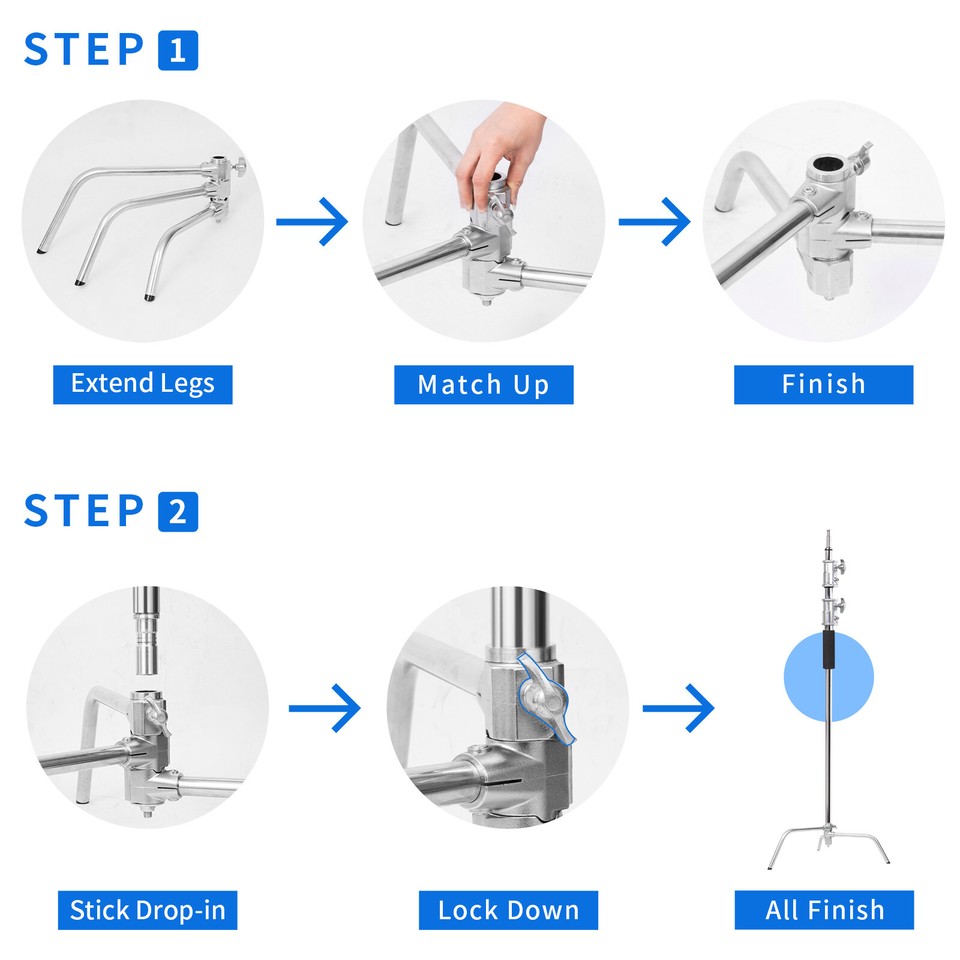 STEP 1

Extend Legs

Match Up

Finish

STEP 2

Stick Drop-in

Lock Down

All Finish