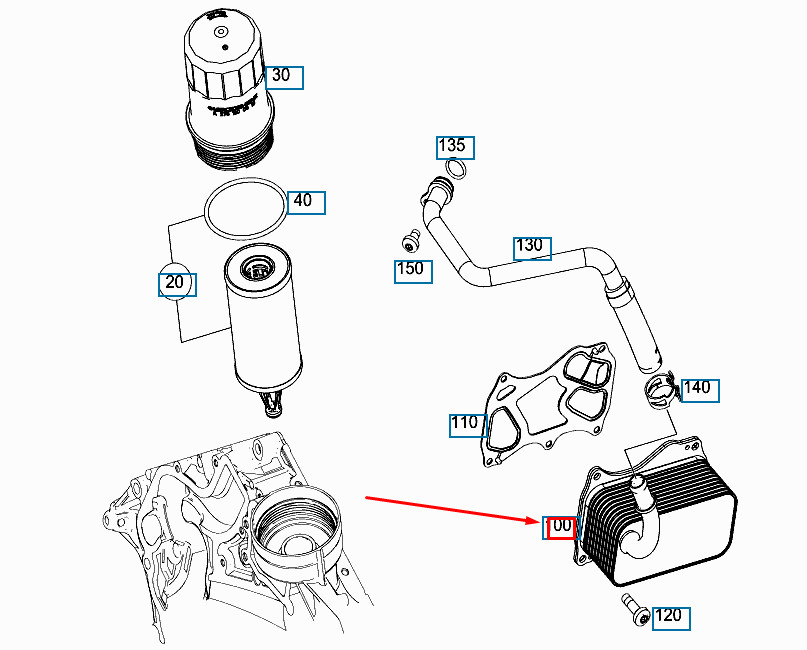 30

135

40

130

150

20

140

110

100

120