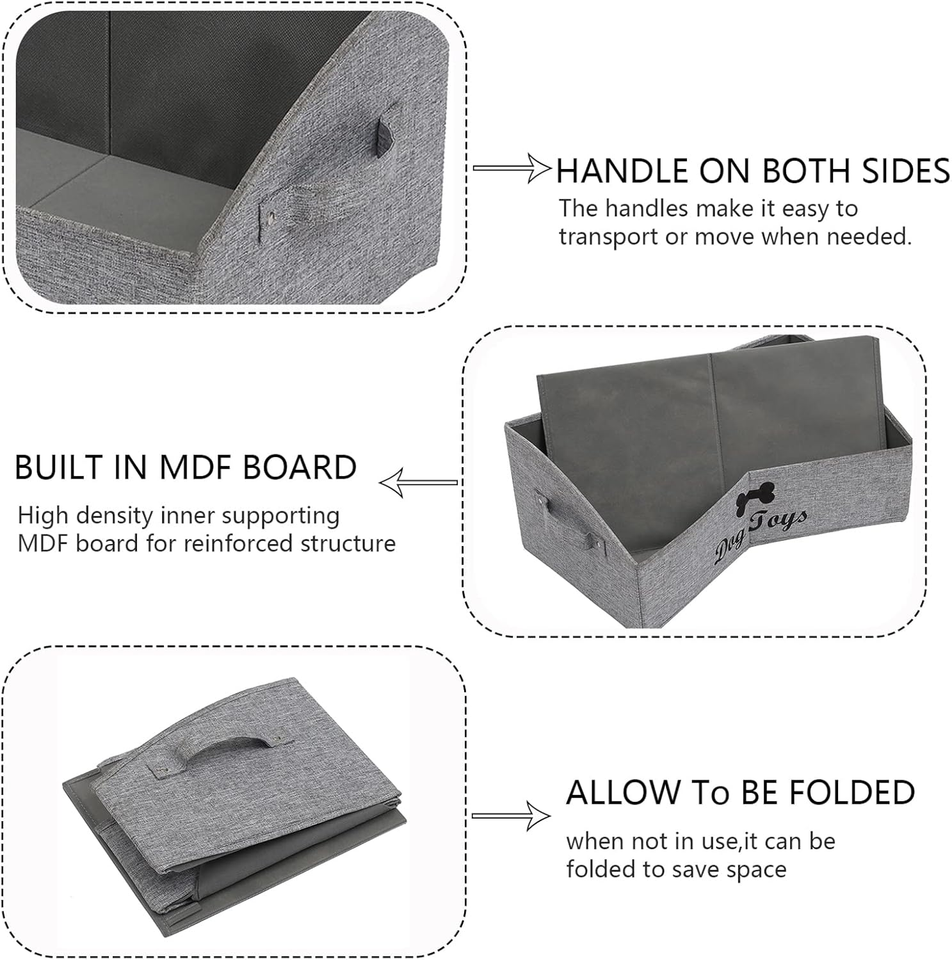 HANDLE ON BOTH SIDES
The handles make it easy to transport or move when needed.

BUILT IN MDF BOARD
High density inner supporting MDF board for reinforced structure

Dog Toys

ALLOW To BE FOLDED
when not in use,it can be folded to save space