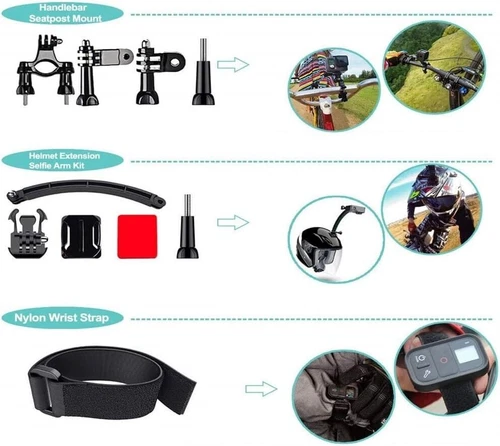 Handlebar Seatpost Mount

Helmet Extension Selfie Arm Kit

Nylon Wrist Strap