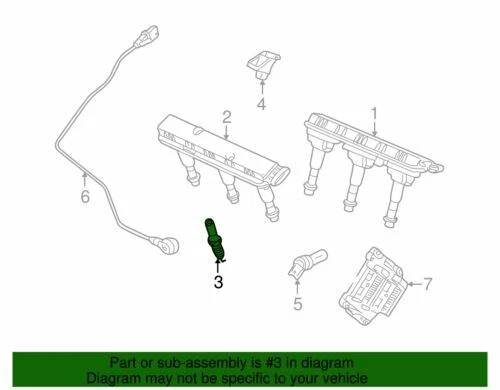 4

2

1

6

3

5

7

Part or sub-assembly is #3 in diagram
Diagram may not be specific to your vehicle