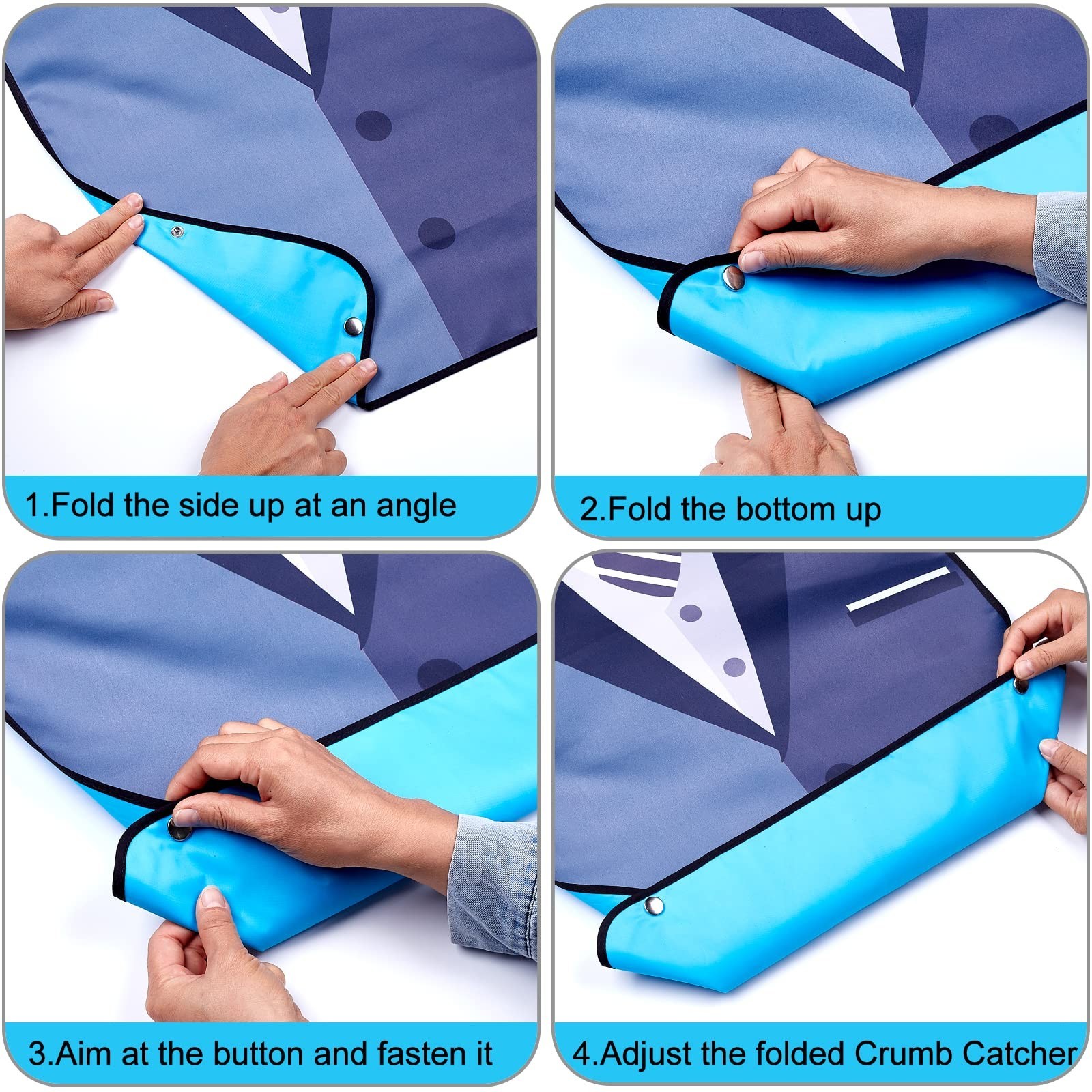 1.Fold the side up at an angle

2.Fold the bottom up

3.Aim at the button and fasten it

4.Adjust the folded Crumb Catcher