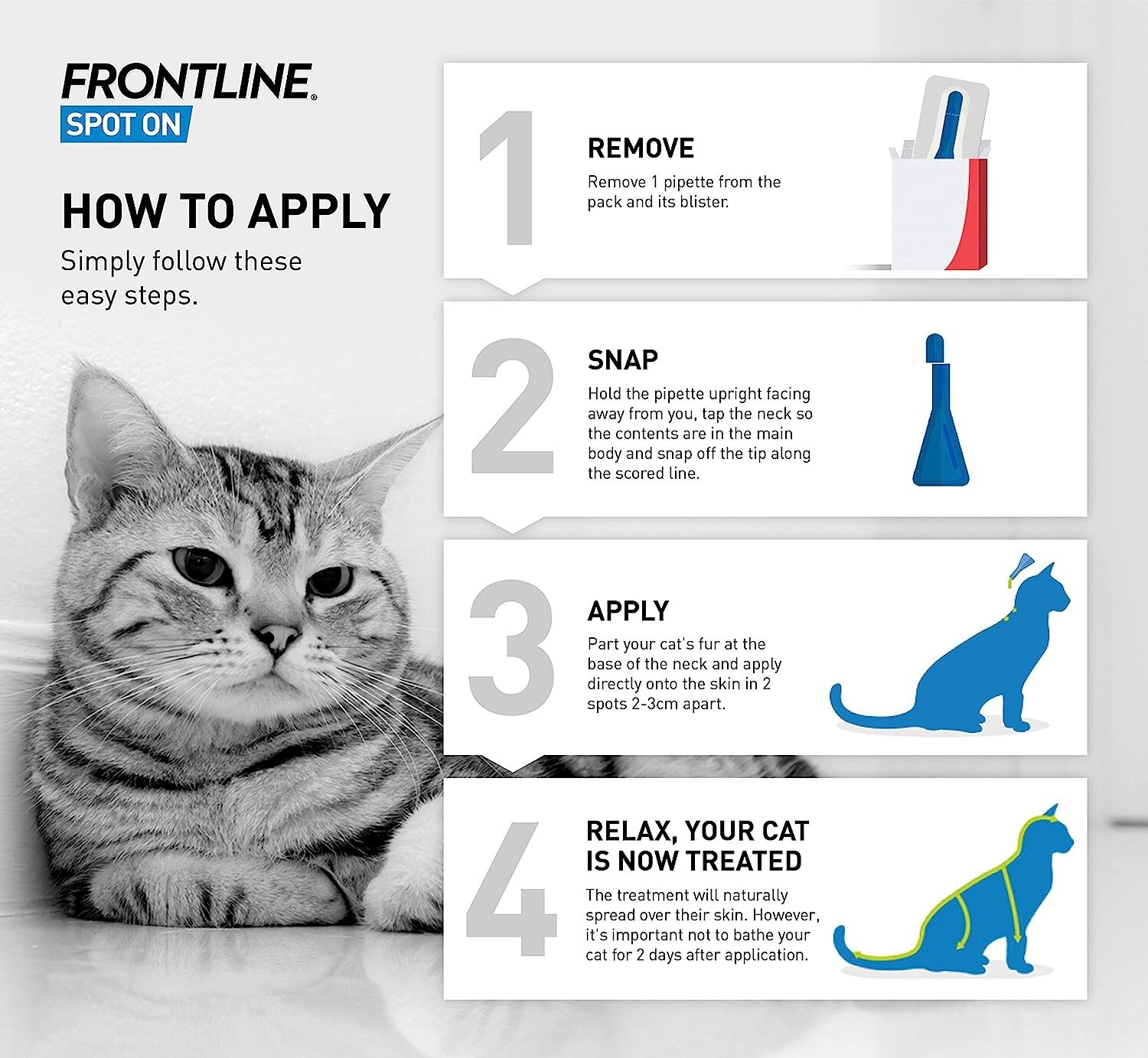 FRONTLINE®
SPOT ON

HOW TO APPLY
Simply follow these easy steps.

1
REMOVE
Remove 1 pipette from the pack and its blister.

2
SNAP
Hold the pipette upright facing away from you, tap the neck so the contents are in the main body and snap off the tip along the scored line.

3
APPLY
Part your cat's fur at the base of the neck and apply directly onto the skin in 2 spots 2-3cm apart.

4
RELAX, YOUR CAT IS NOW TREATED
The treatment will naturally spread over their skin. However, it's important not to bathe your cat for 2 days after application.