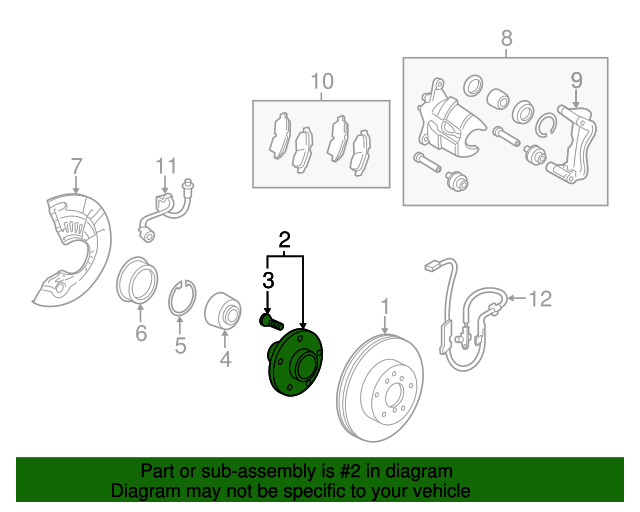 8

10

9

7

11

2

3

12

1

6

5

4

Part or sub-assembly is #2 in diagram
Diagram may not be specific to your vehicle