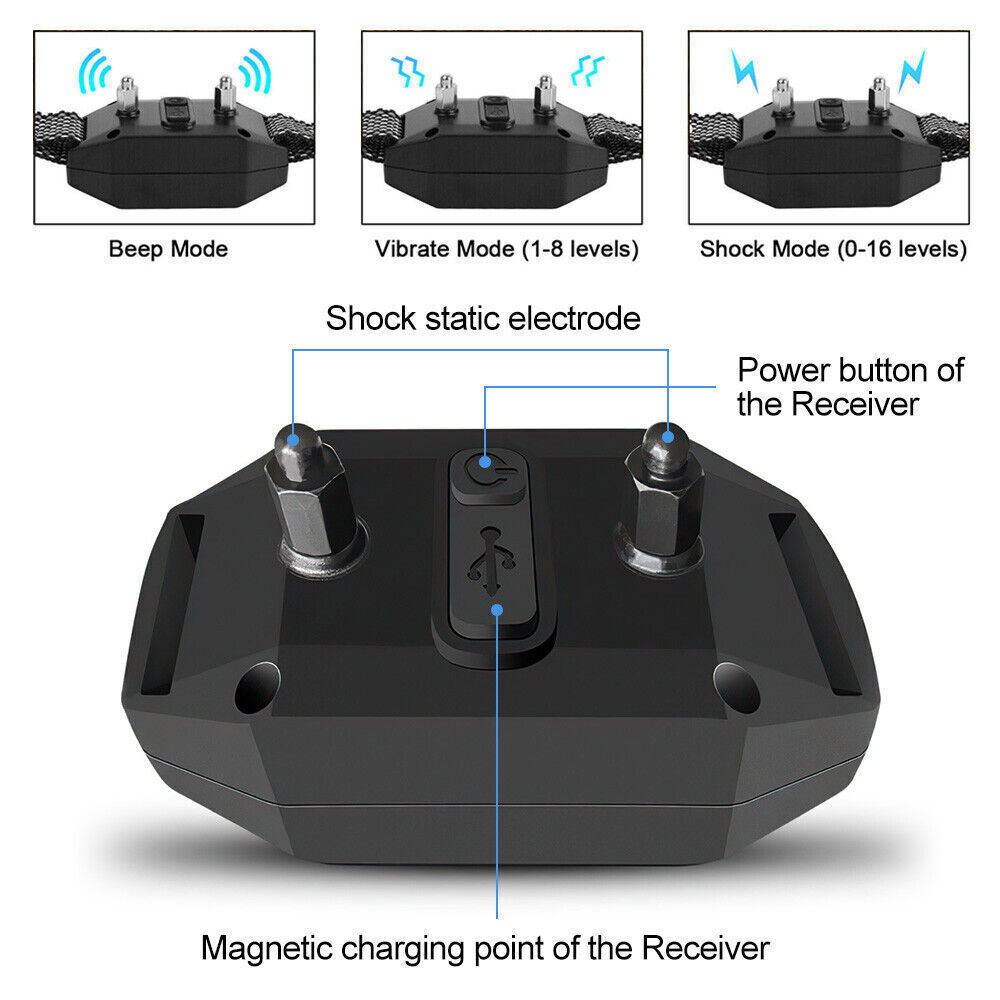 Beep Mode

Vibrate Mode (1-8 levels)

Shock Mode (0-16 levels)

Shock static electrode

Power button of the Receiver

Magnetic charging point of the Receiver