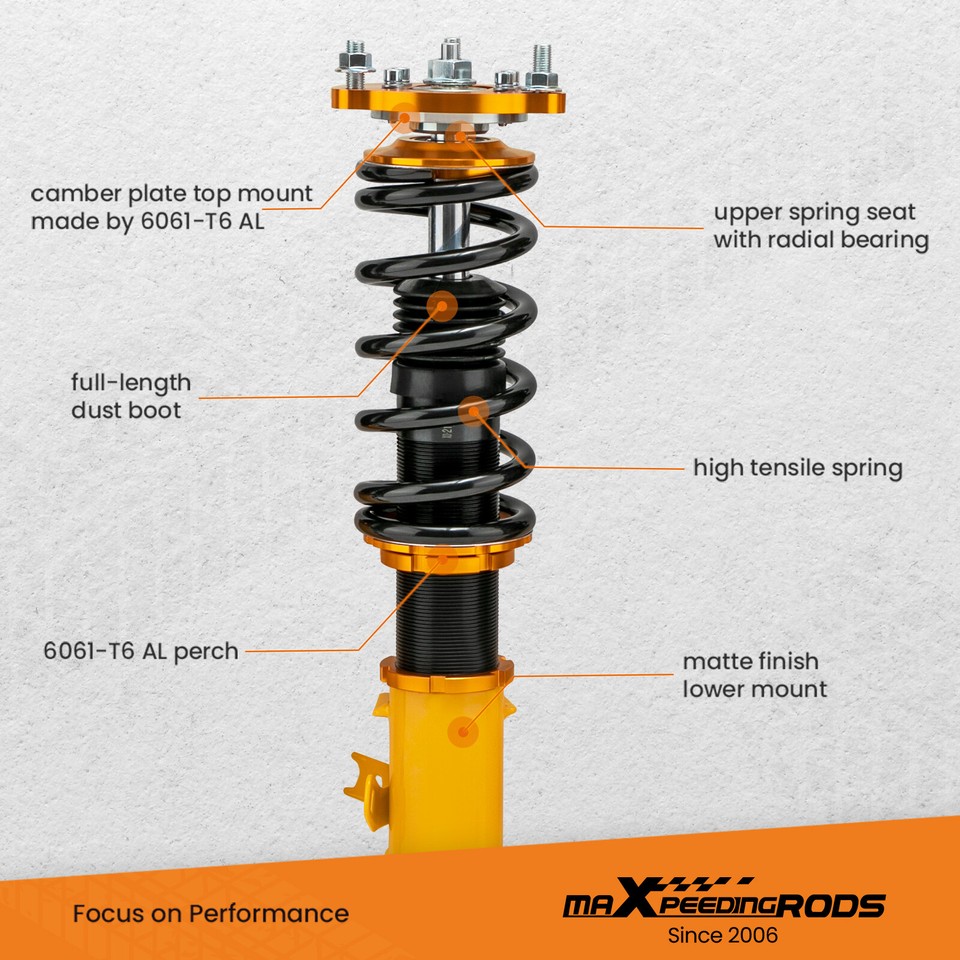 camber plate top mount made by 6061-T6 AL

upper spring seat with radial bearing

full-length dust boot

high tensile spring

6061-T6 AL perch

matte finish lower mount

Focus on Performance

maXpeedingRODS
Since 2006