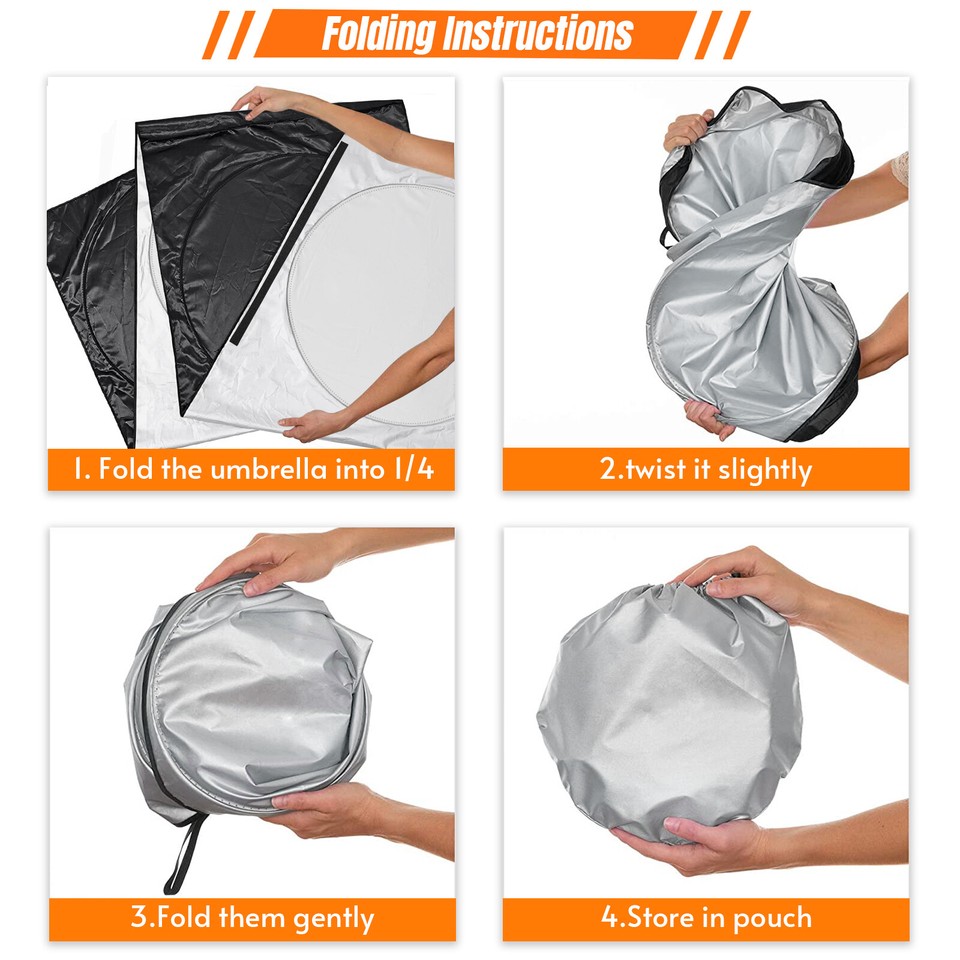 Folding Instructions

1. Fold the umbrella into 1/4

2.twist it slightly

3.Fold them gently

4.Store in pouch