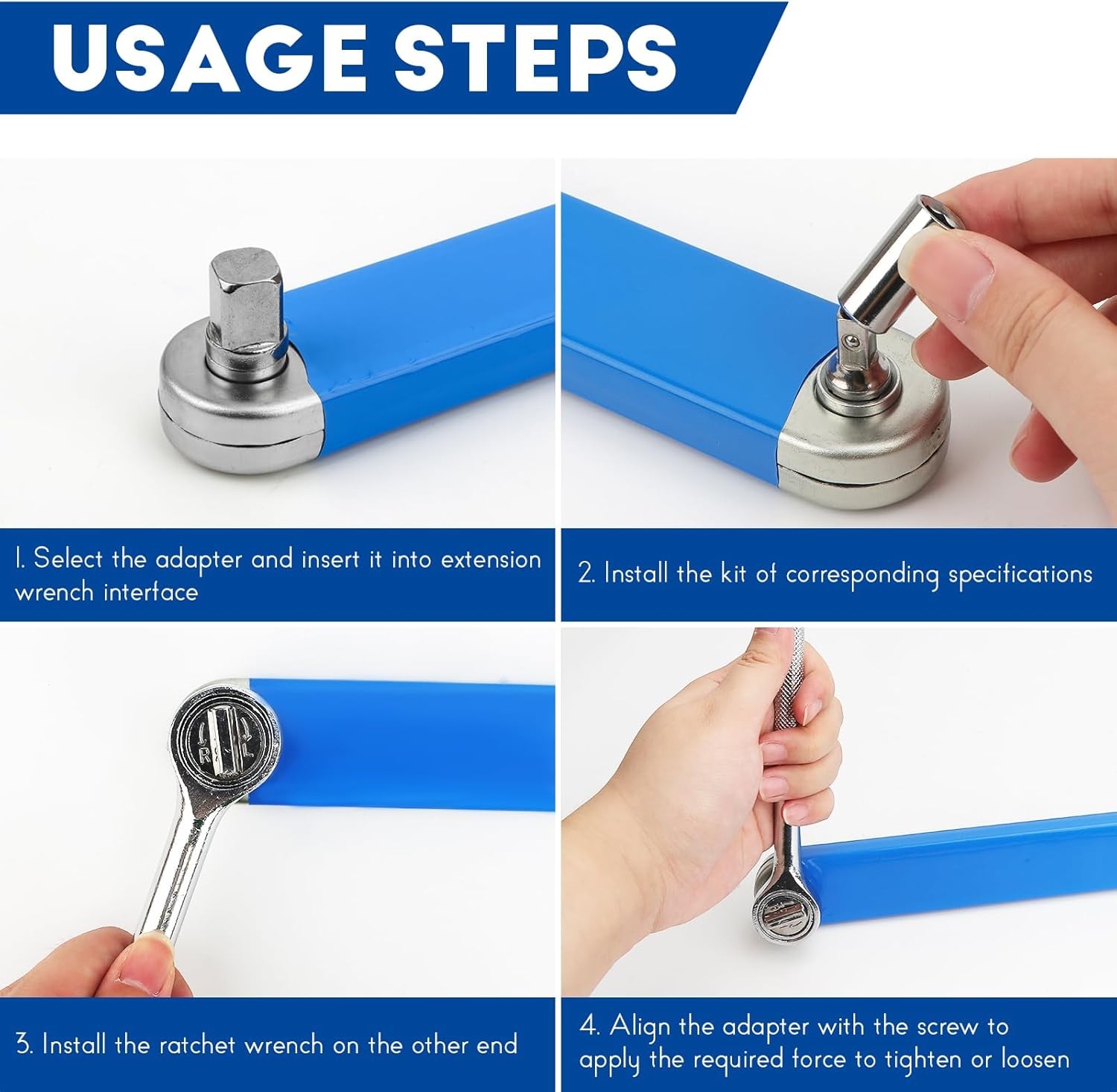 USAGE STEPS

1. Select the adapter and insert it into extension wrench interface

2. Install the kit of corresponding specifications

R L

3. Install the ratchet wrench on the other end

4. Align the adapter with the screw to apply the required force to tighten or loosen