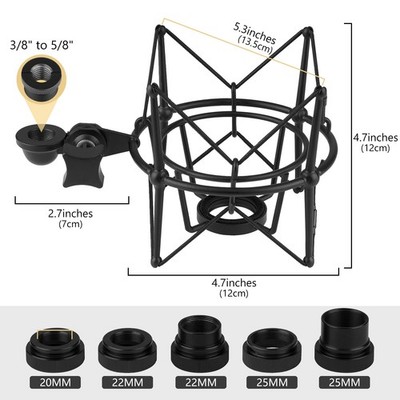 3/8" to 5/8"

5.3inches
(13.5cm)

4.7inches
(12cm)

2.7inches
(7cm)

4.7inches
(12cm)

20MM

22MM

22MM

25MM

25MM