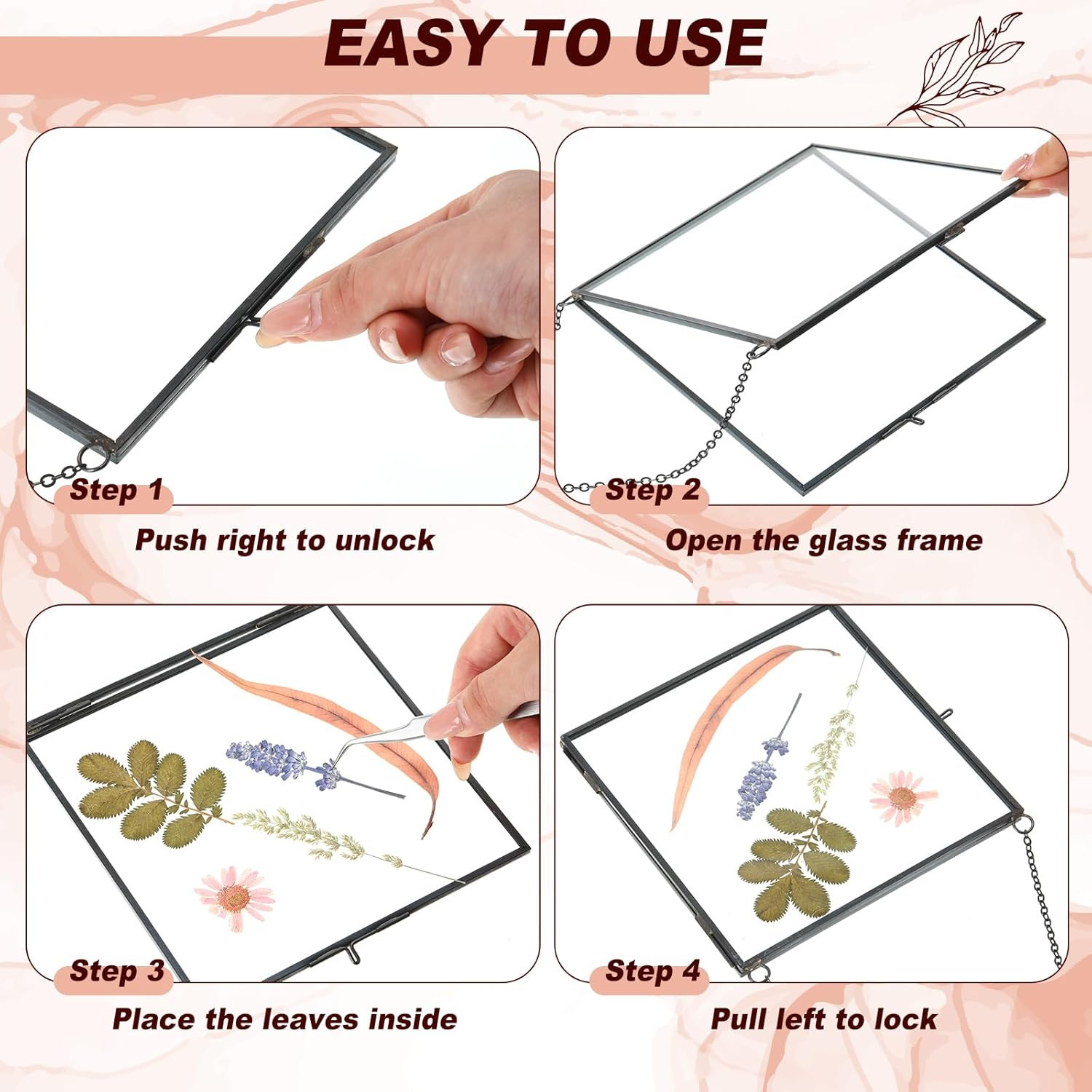 EASY TO USE

Step 1
Push right to unlock

Step 2
Open the glass frame

Step 3
Place the leaves inside

Step 4
Pull left to lock