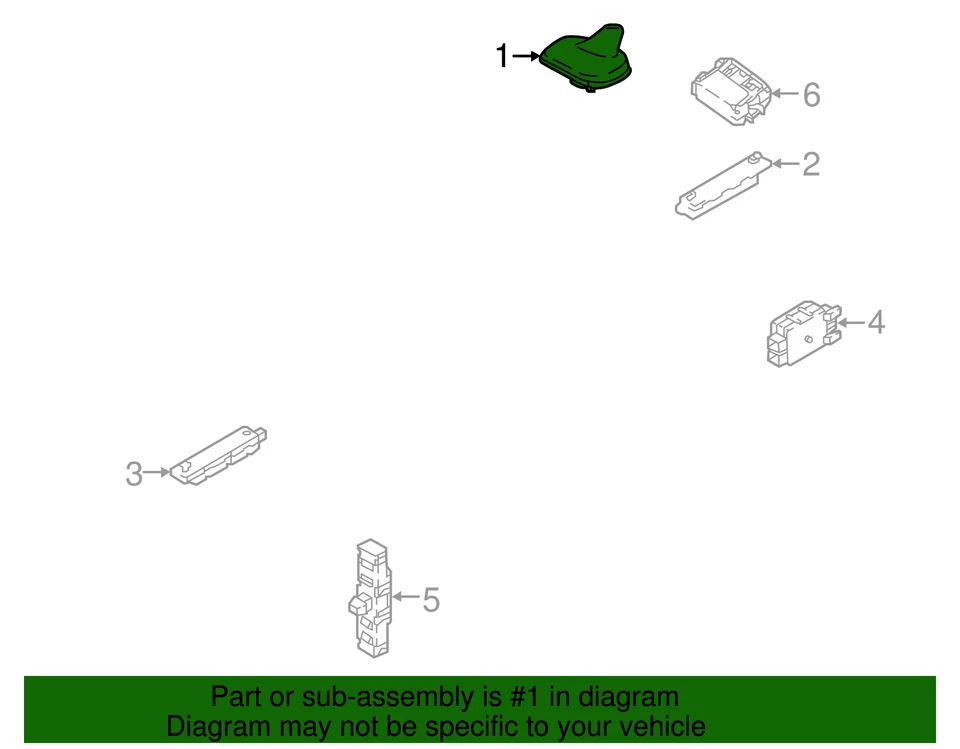 1
6
2
4
3
5

Part or sub-assembly is #1 in diagram
Diagram may not be specific to your vehicle