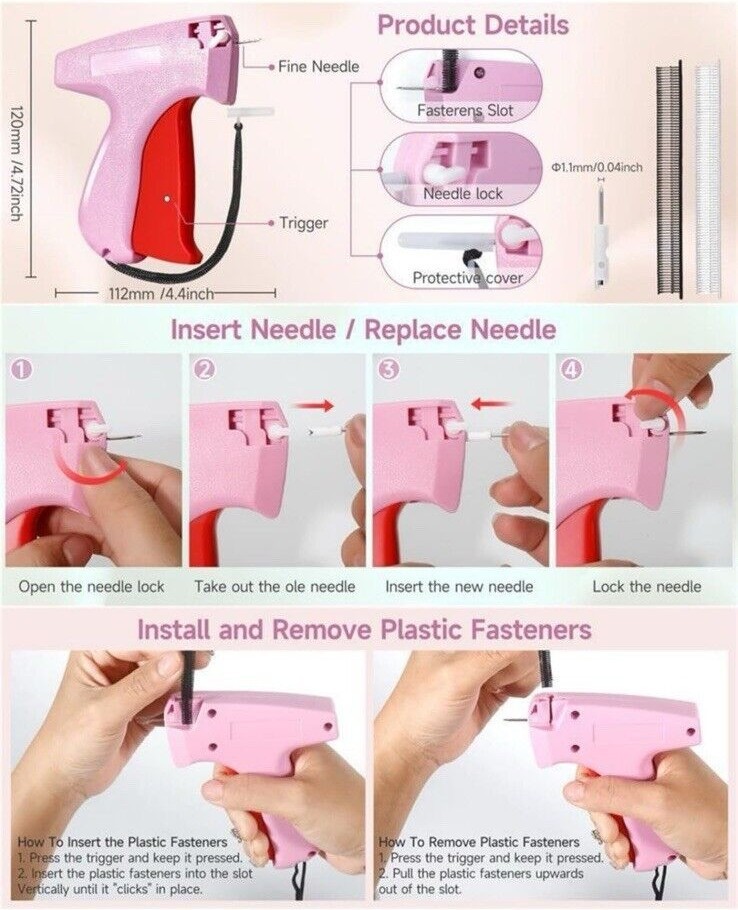 Product Details

120mm /4.72inch

Fine Needle

Trigger

112mm /4.4inch

Fasterens Slot

Needle lock

Protective cover

Φ1.1mm/0.04inch

Insert Needle / Replace Needle

1

2

3

4

Open the needle lock

Take out the ole needle

Insert the new needle

Lock the needle

Install and Remove Plastic Fasteners

How To Insert the Plastic Fasteners
1. Press the trigger and keep it pressed.
2. Insert the plastic fasteners into the slot Vertically until it "clicks" in place.

How To Remove Plastic Fasteners
1. Press the trigger and keep it pressed.
2. Pull the plastic fasteners upwards out of the slot.