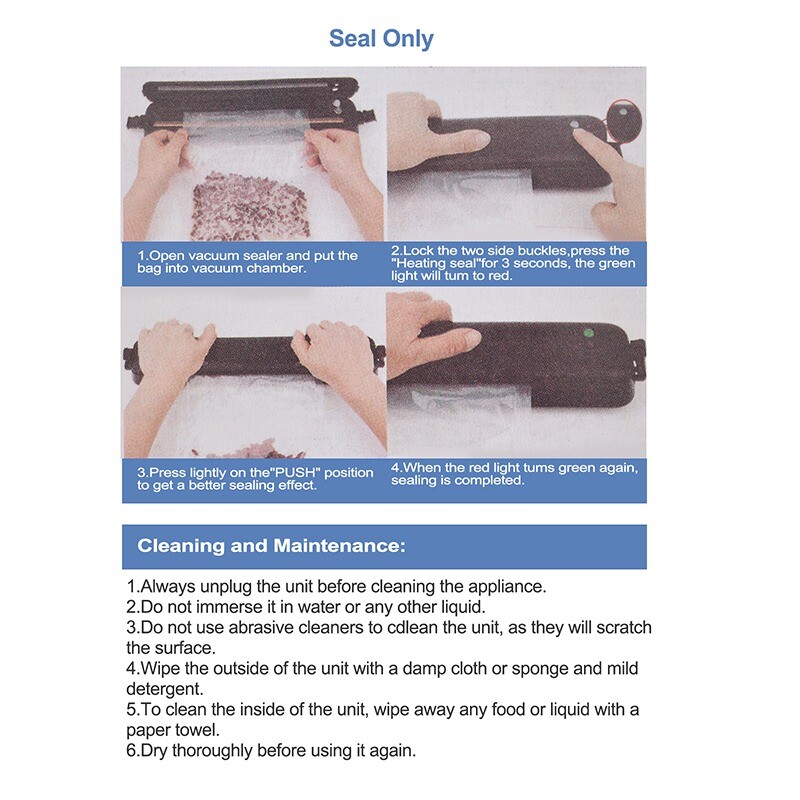 Seal Only

1.Open vacuum sealer and put the bag into vacuum chamber.

2.Lock the two side buckles,press the "Heating seal"for 3 seconds, the green light will tum to red.

3.Press lightly on the"PUSH" position to get a better sealing effect.

4.When the red light tums green again, sealing is completed.

Cleaning and Maintenance:

1.Always unplug the unit before cleaning the appliance.
2.Do not immerse it in water or any other liquid.
3.Do not use abrasive cleaners to cdlean the unit, as they will scratch the surface.
4.Wipe the outside of the unit with a damp cloth or sponge and mild detergent.
5.To clean the inside of the unit, wipe away any food or liquid with a paper towel.
6.Dry thoroughly before using it again.